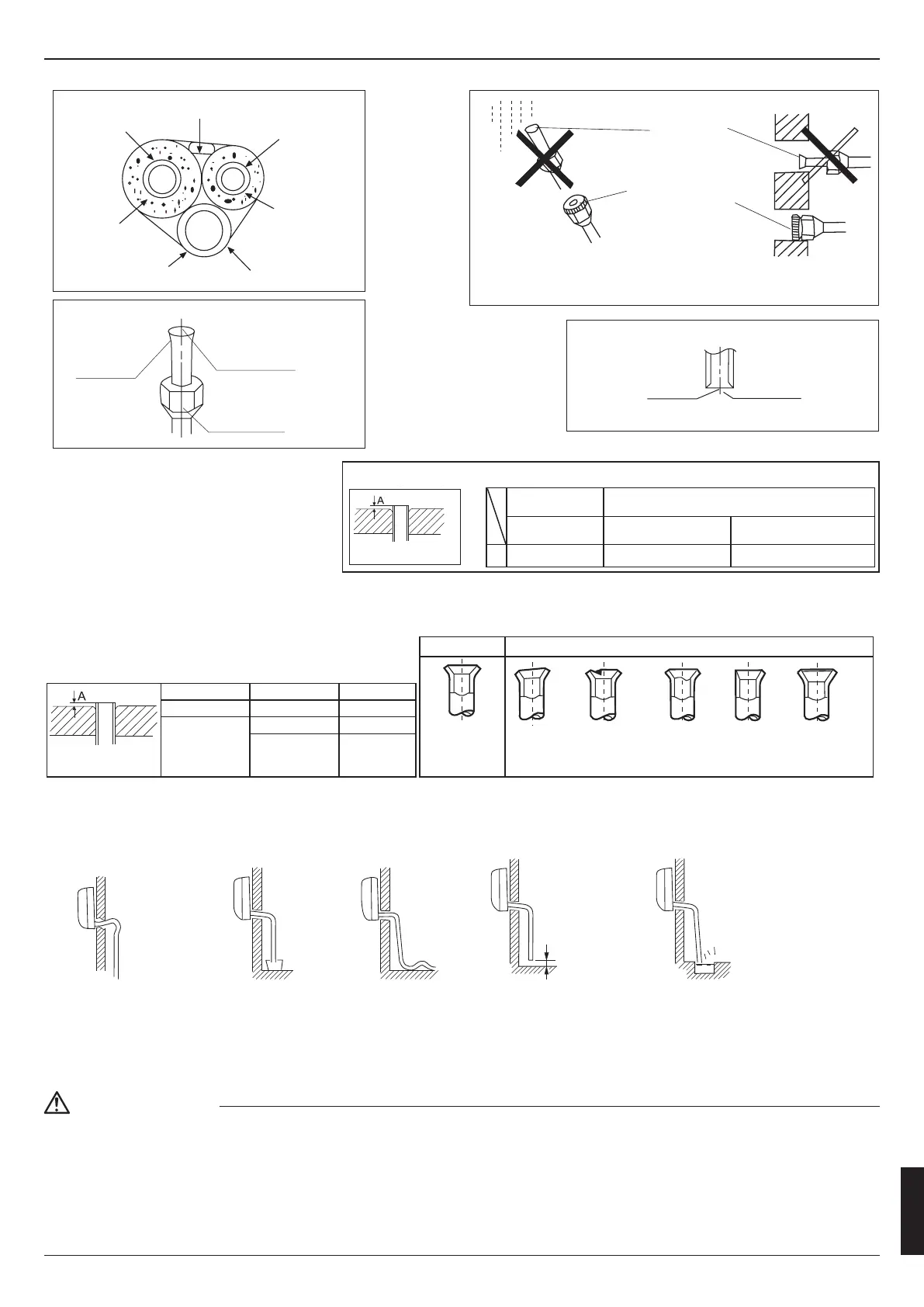 A

A