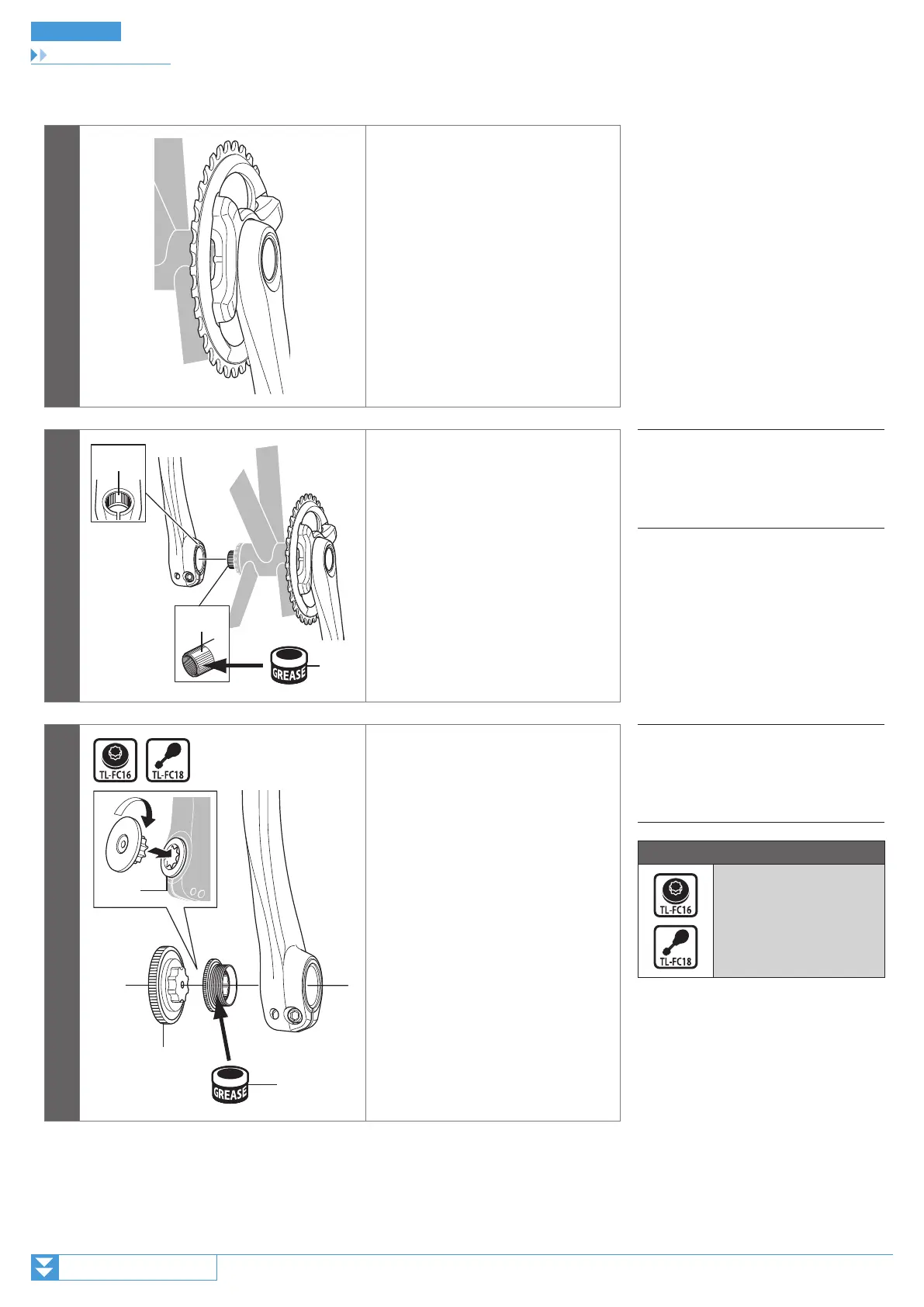 GREASE

TL-FC16 TL-FC18

GREASE

TL-FC16

TL-FC18