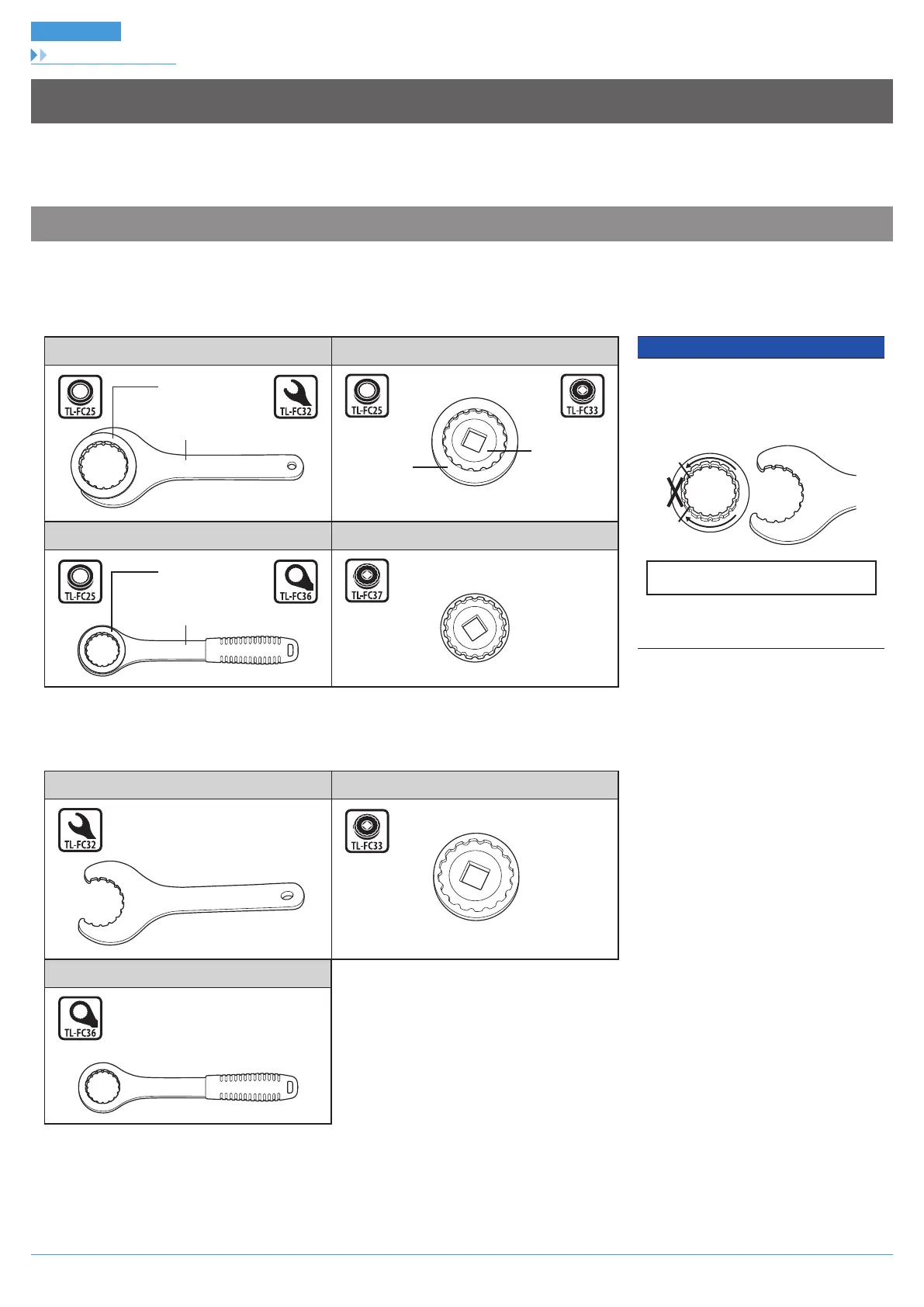 TL-FC25

TL-FC32

TL-FC25

TL-FC33

TL-FC25

TL-FC36

TL-FC37

TL-FC32

TL-FC33

TL-FC36