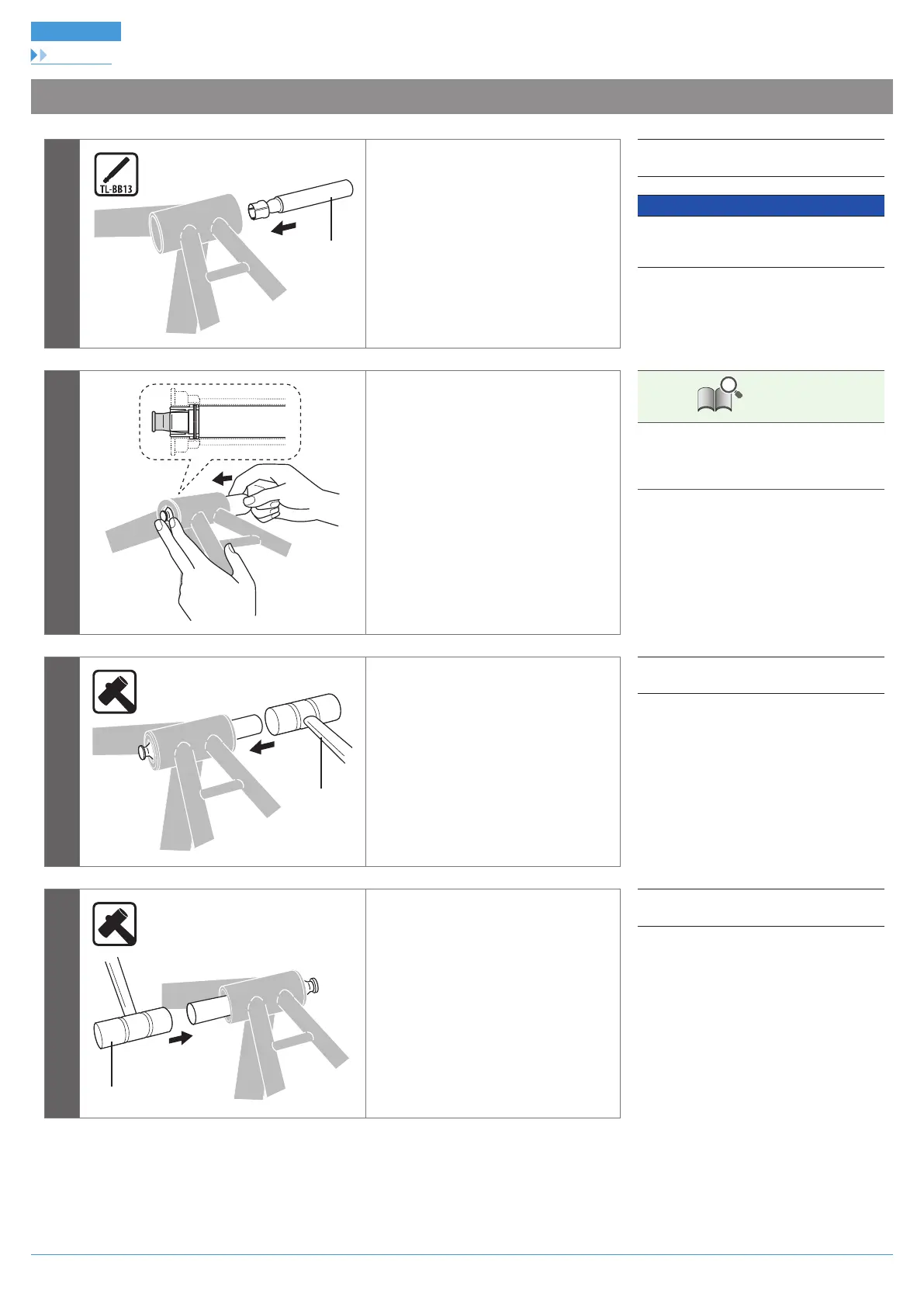 TL-BB13