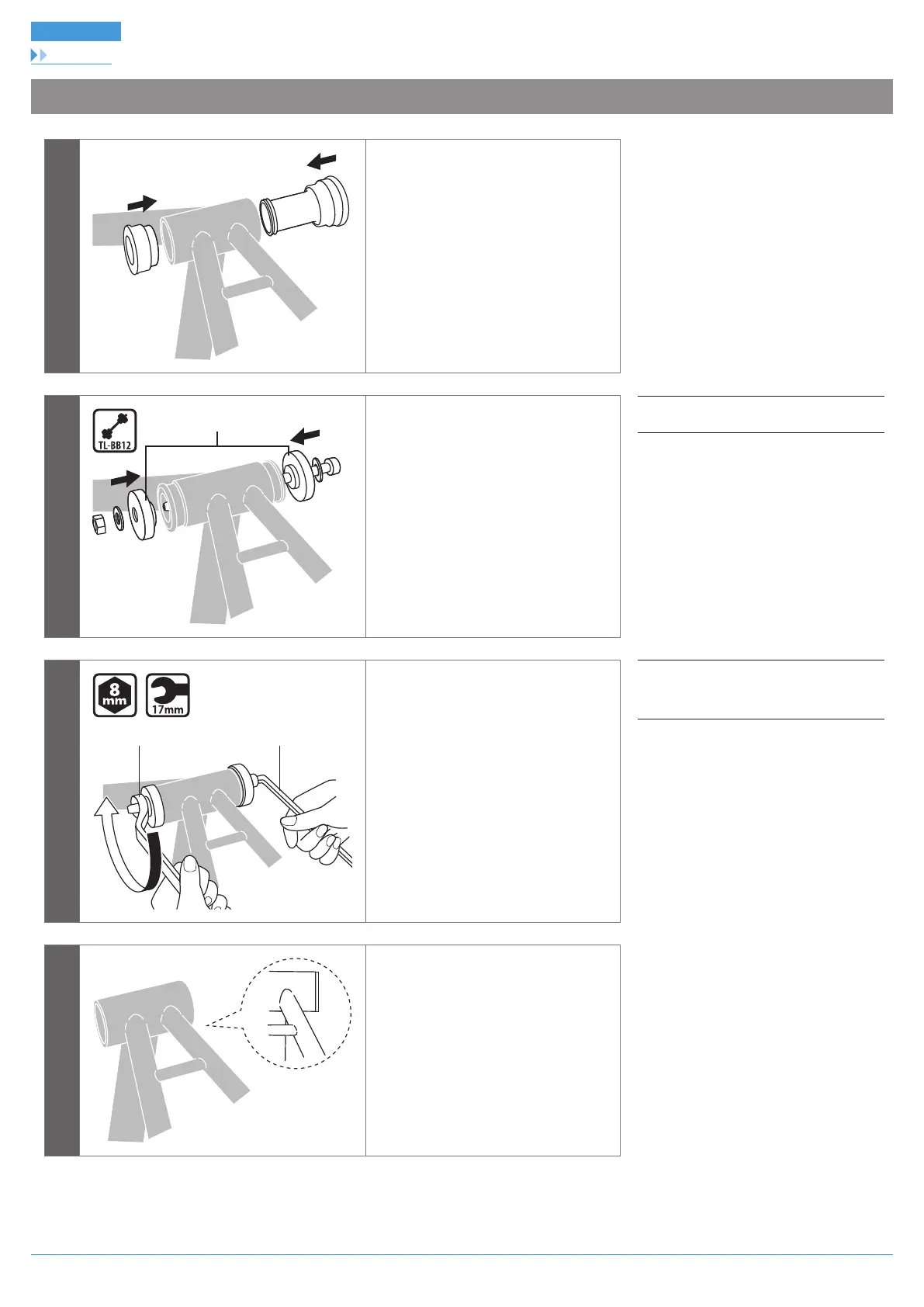 TL-BB12

8 mm

17mm