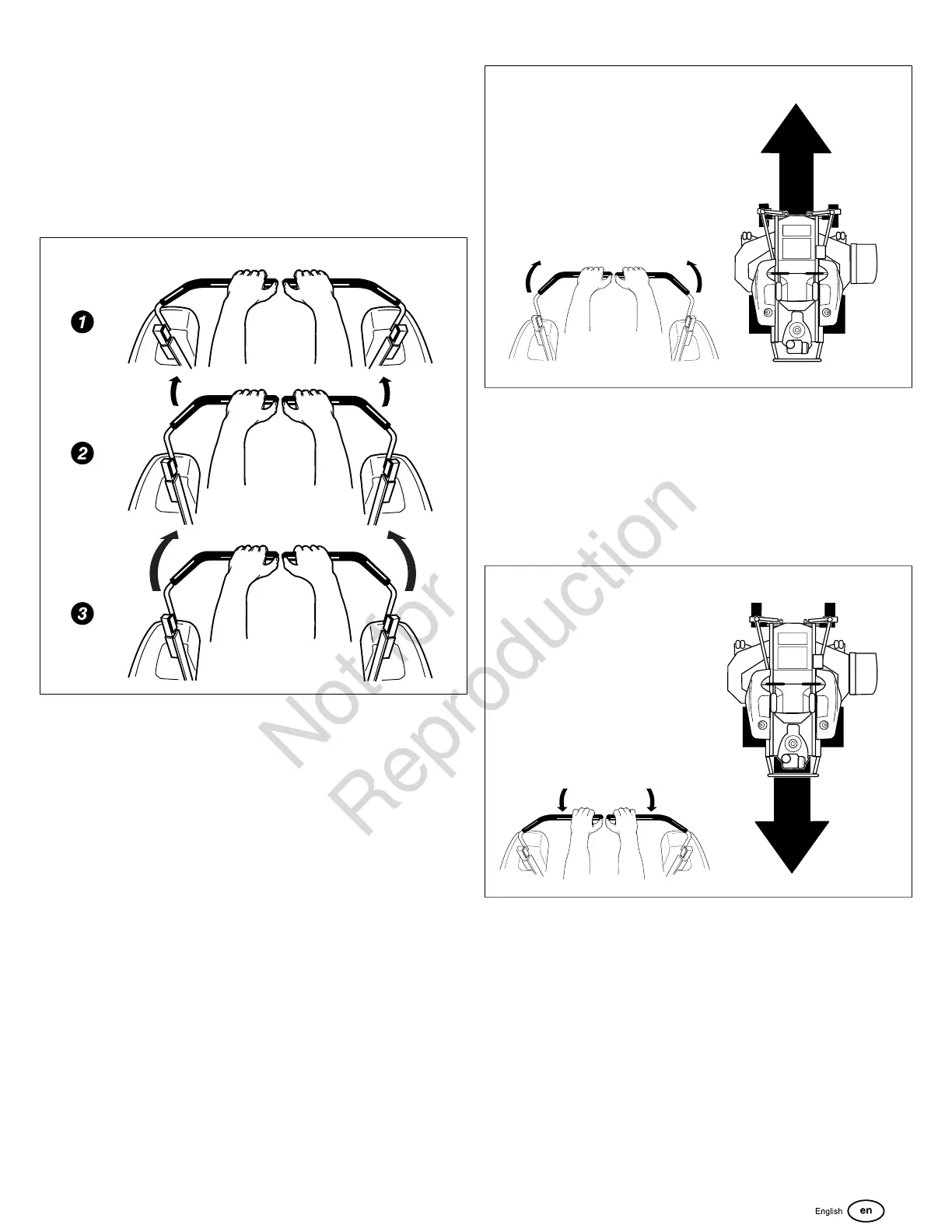 1

2

3

Not for Reproduction

English en