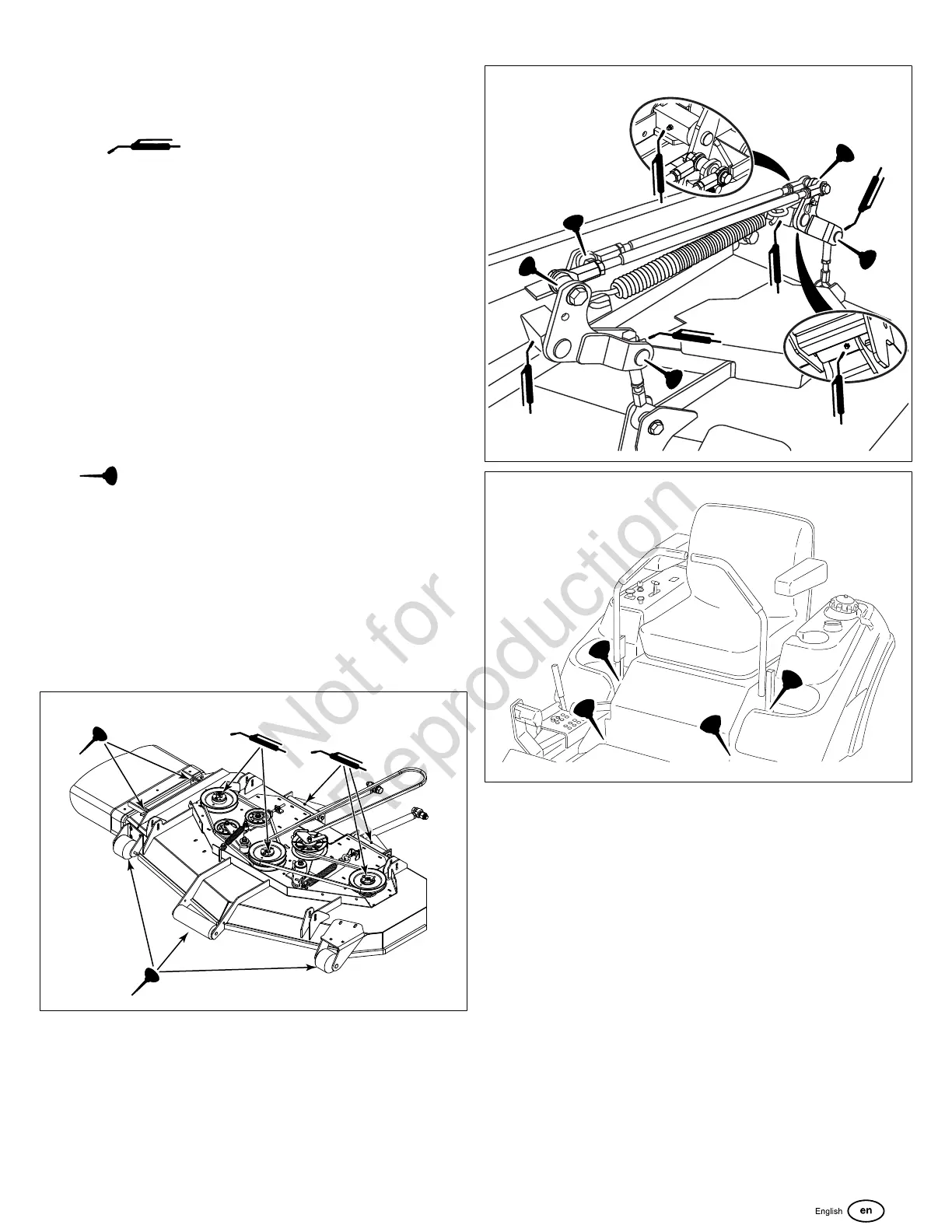 Not for Reproduction

English en