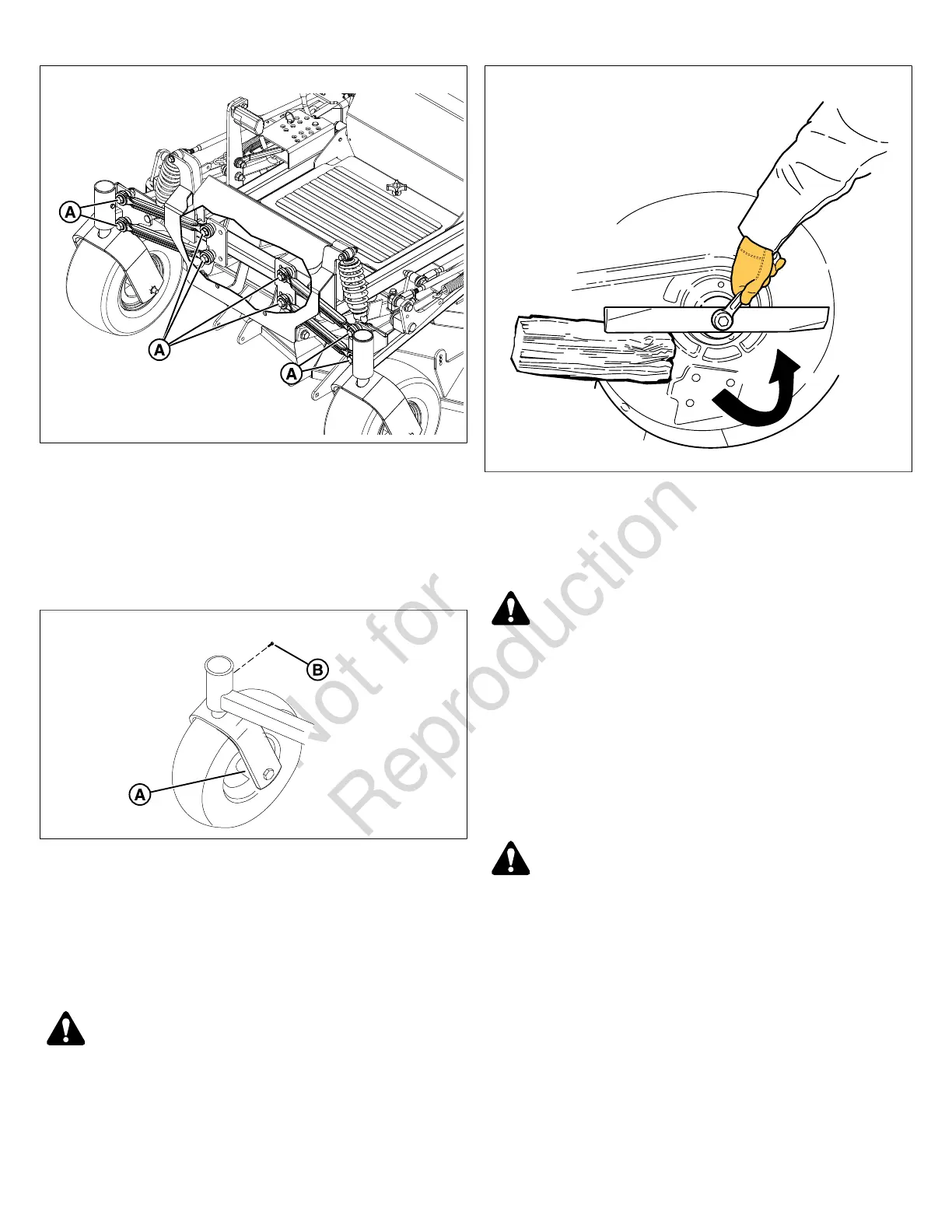 A

A

A

B

A

Not for Reproduction