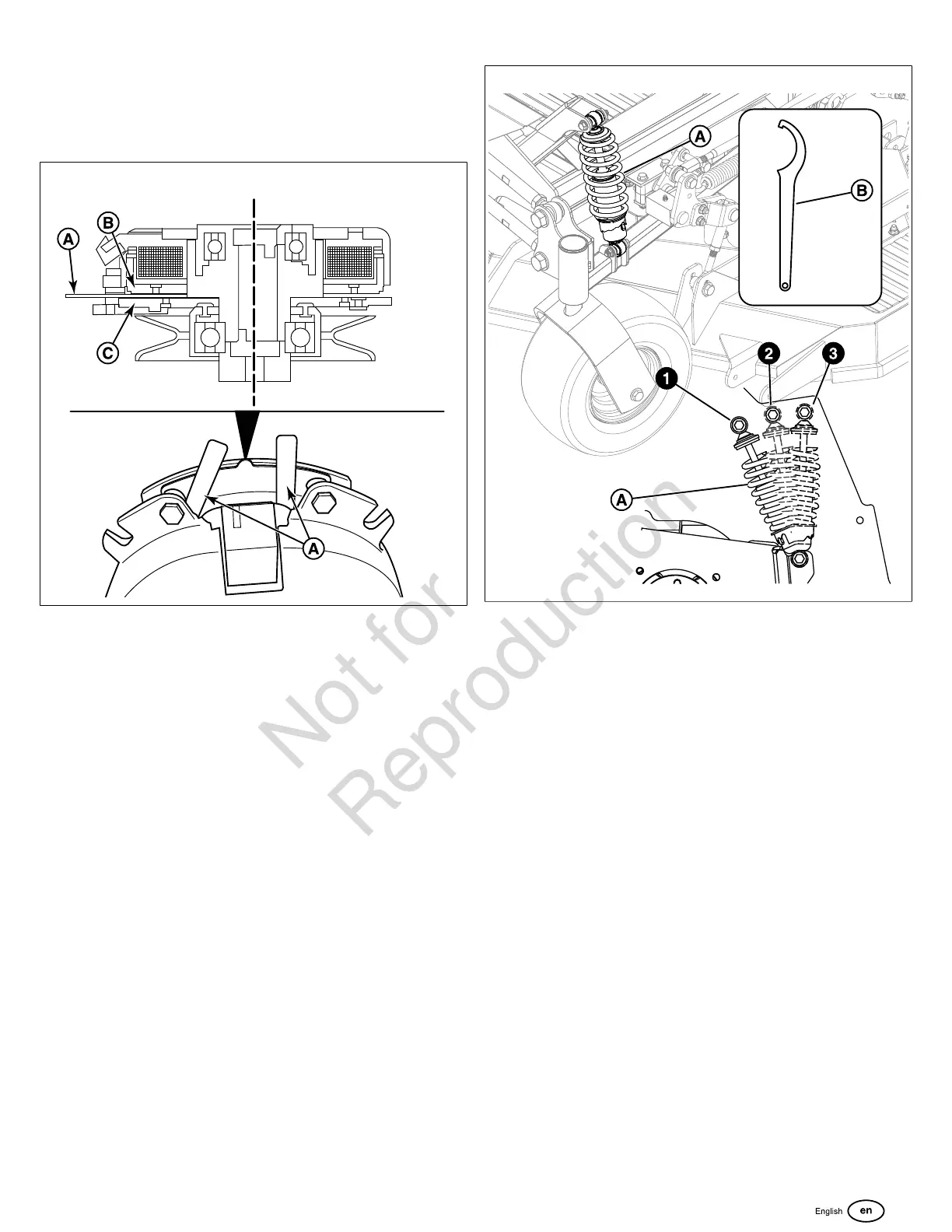 A
B
C
A

A
B
1
2
3
A

Not for Reproduction

English en