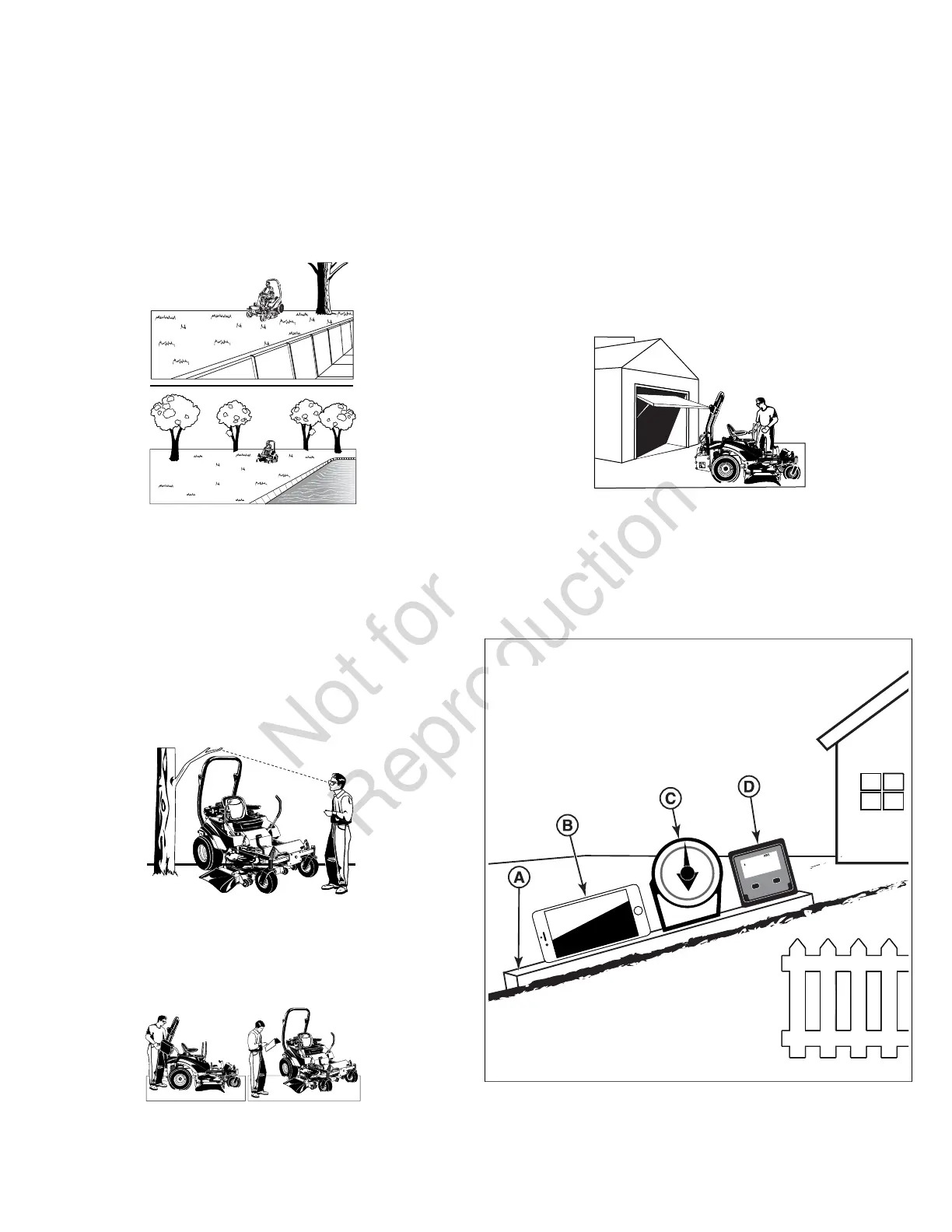 Not for Reproduction

A

B

C

D