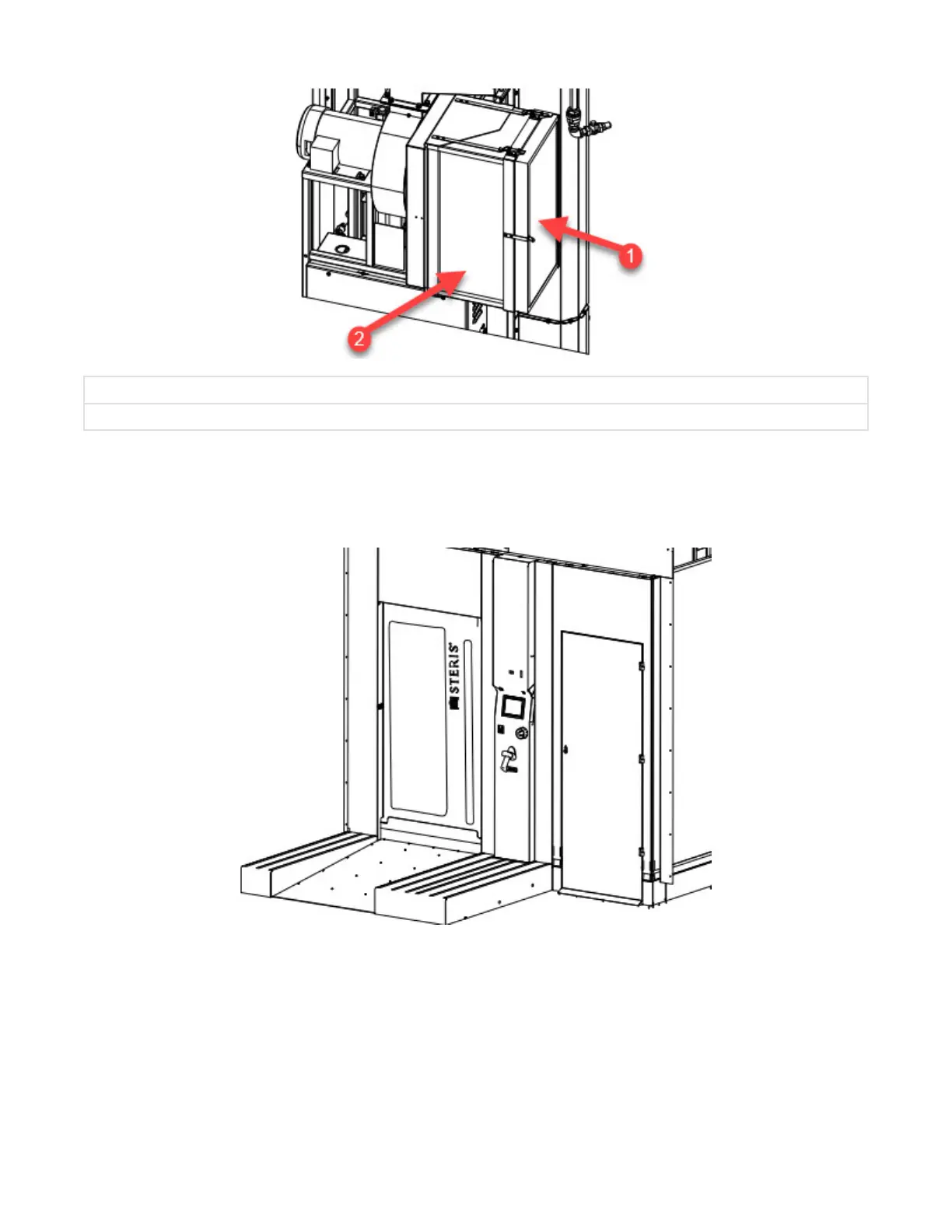 1

2

STERIS