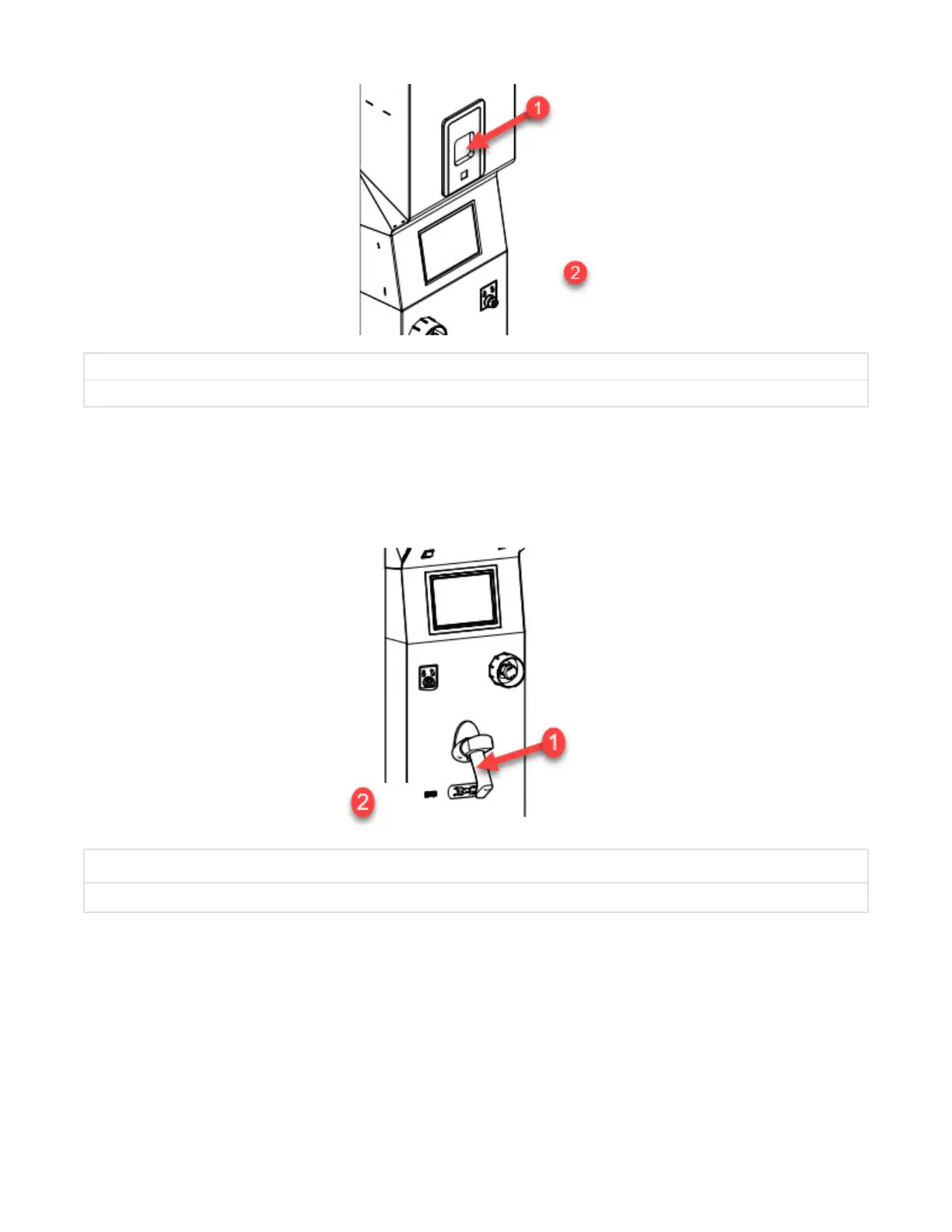 1

2

1

2