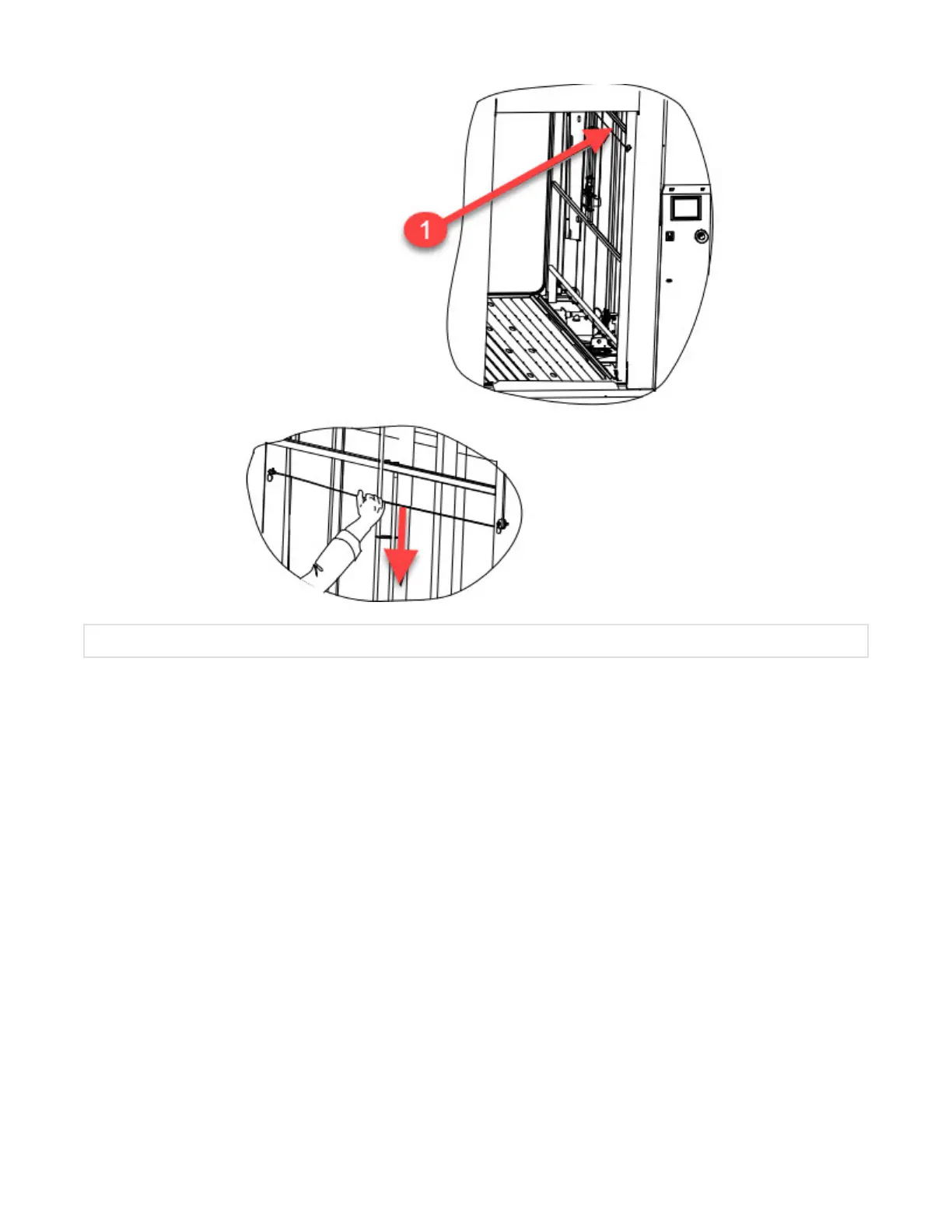 1