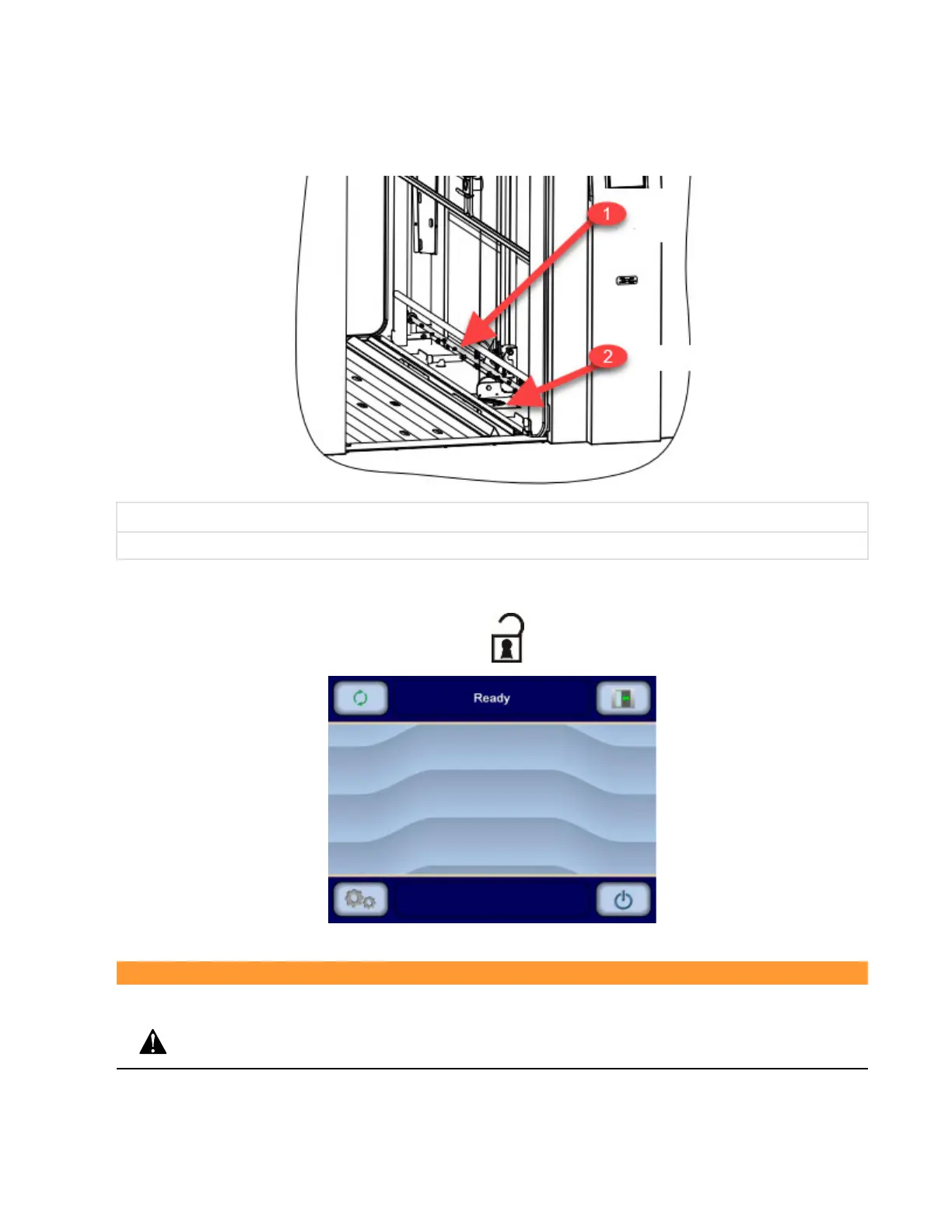 1

2

Ready