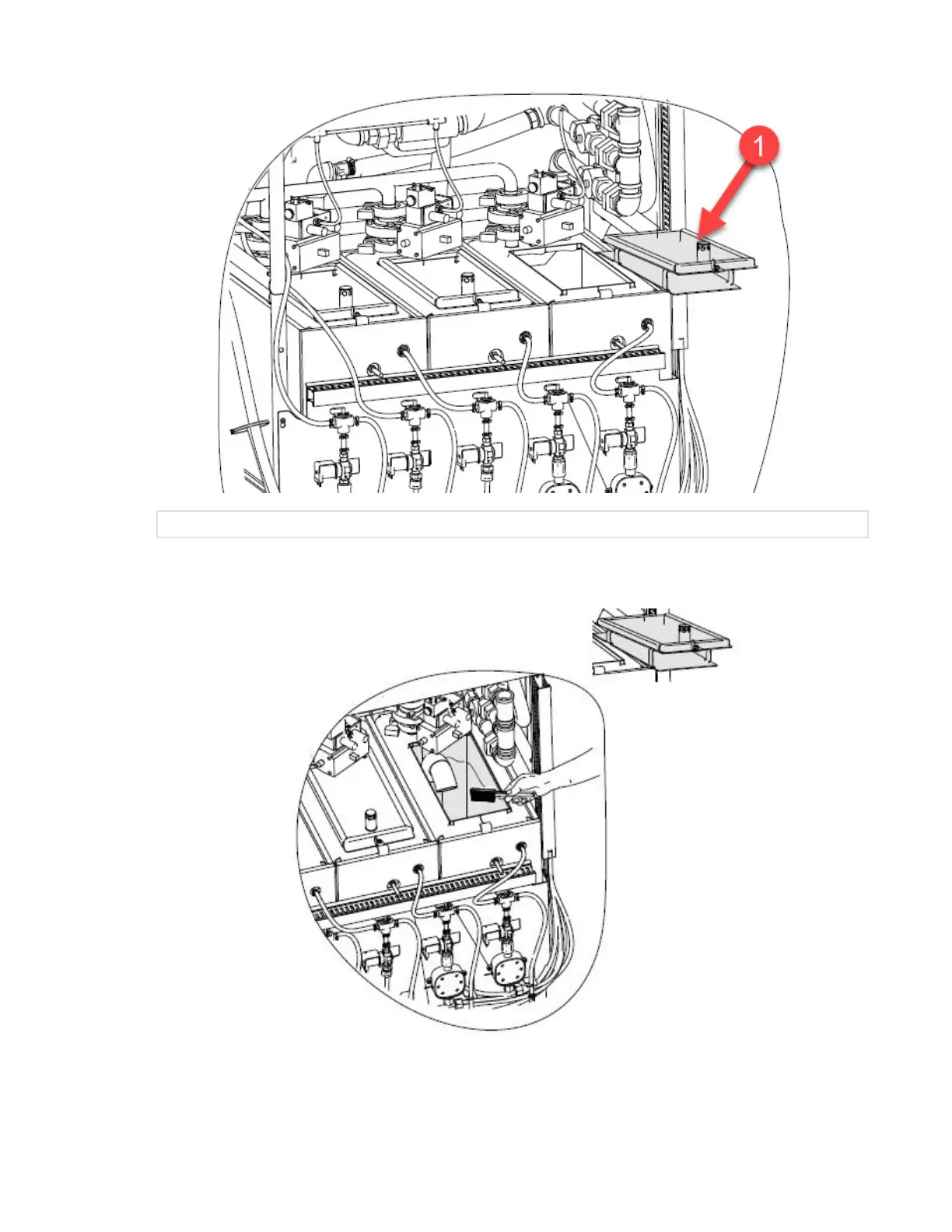 1