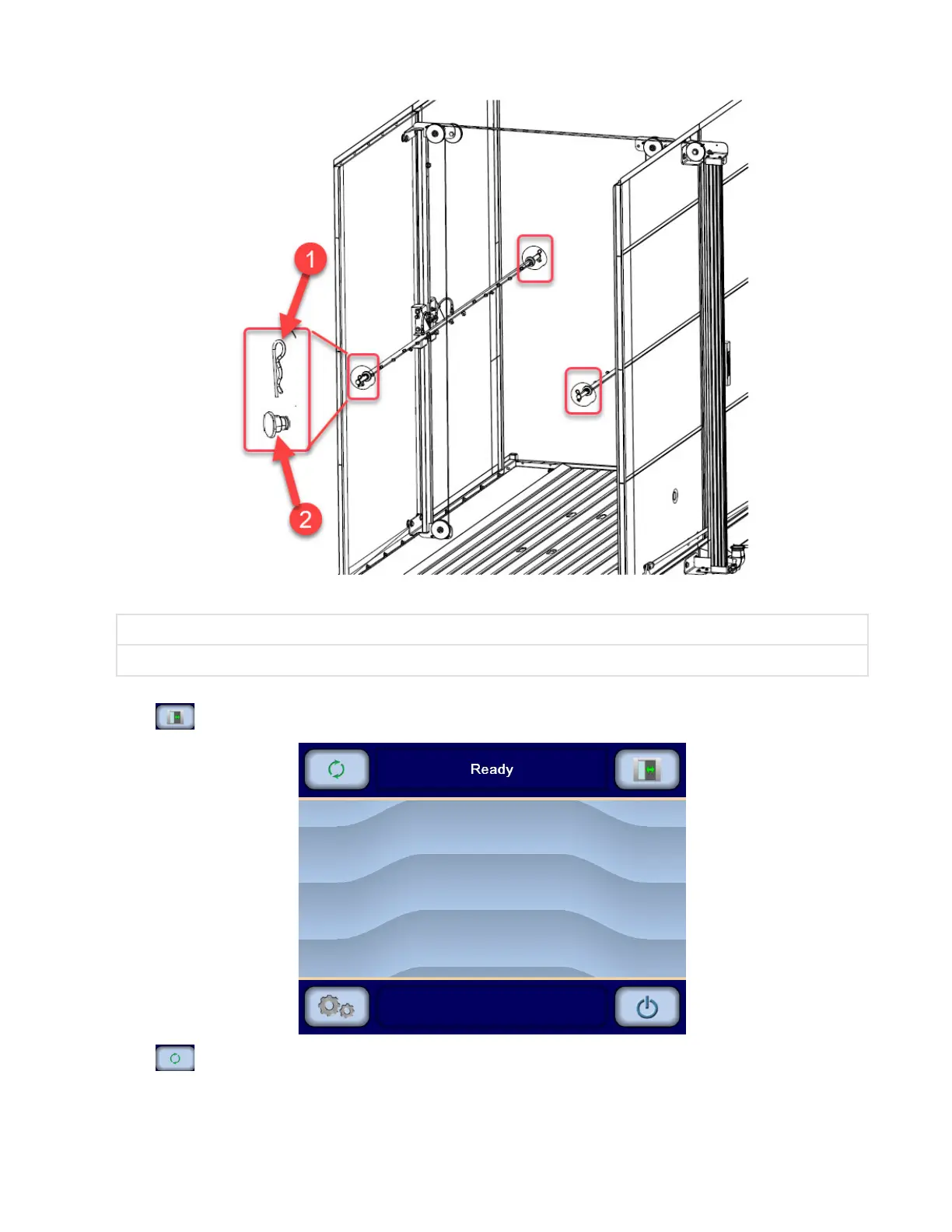 1

2

Ready