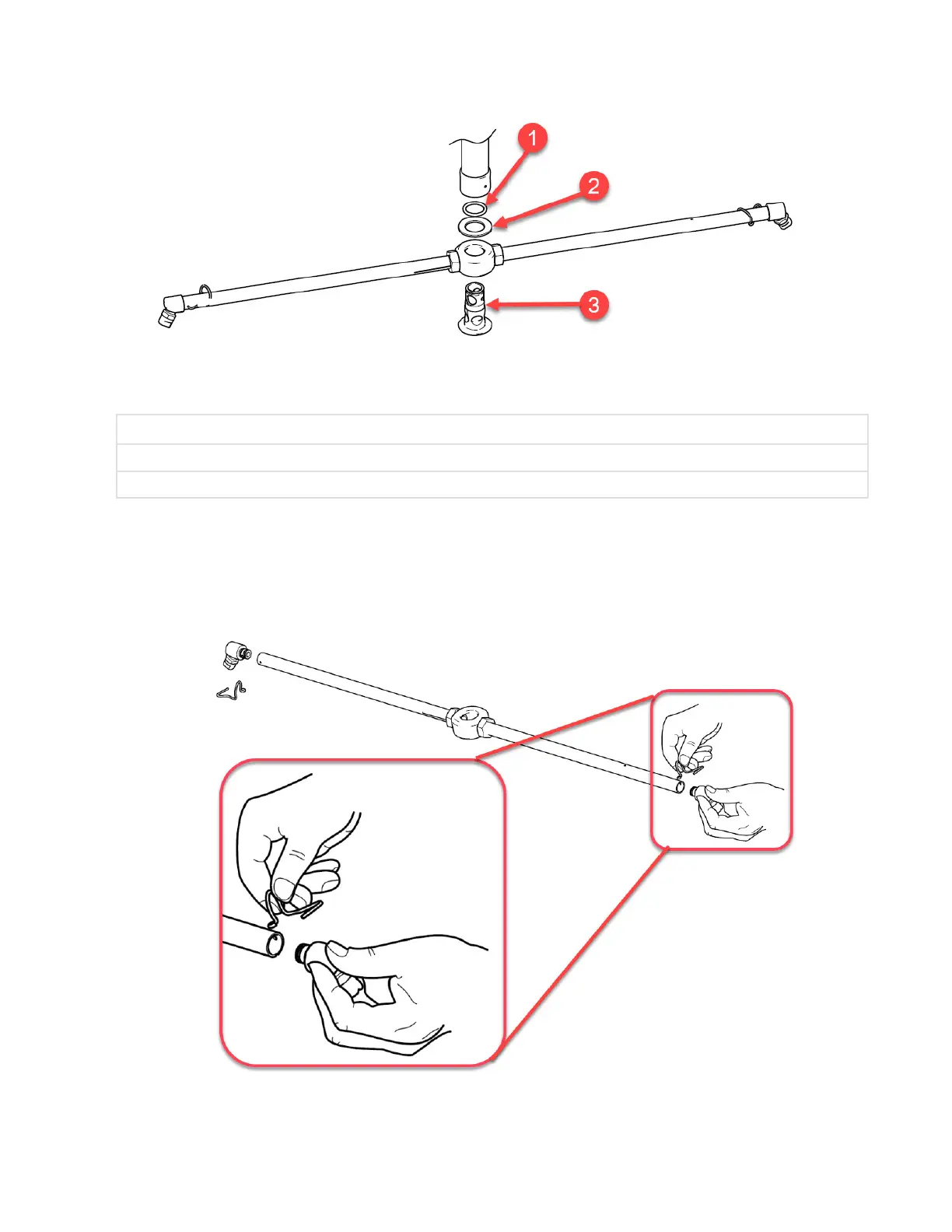 1
2
3