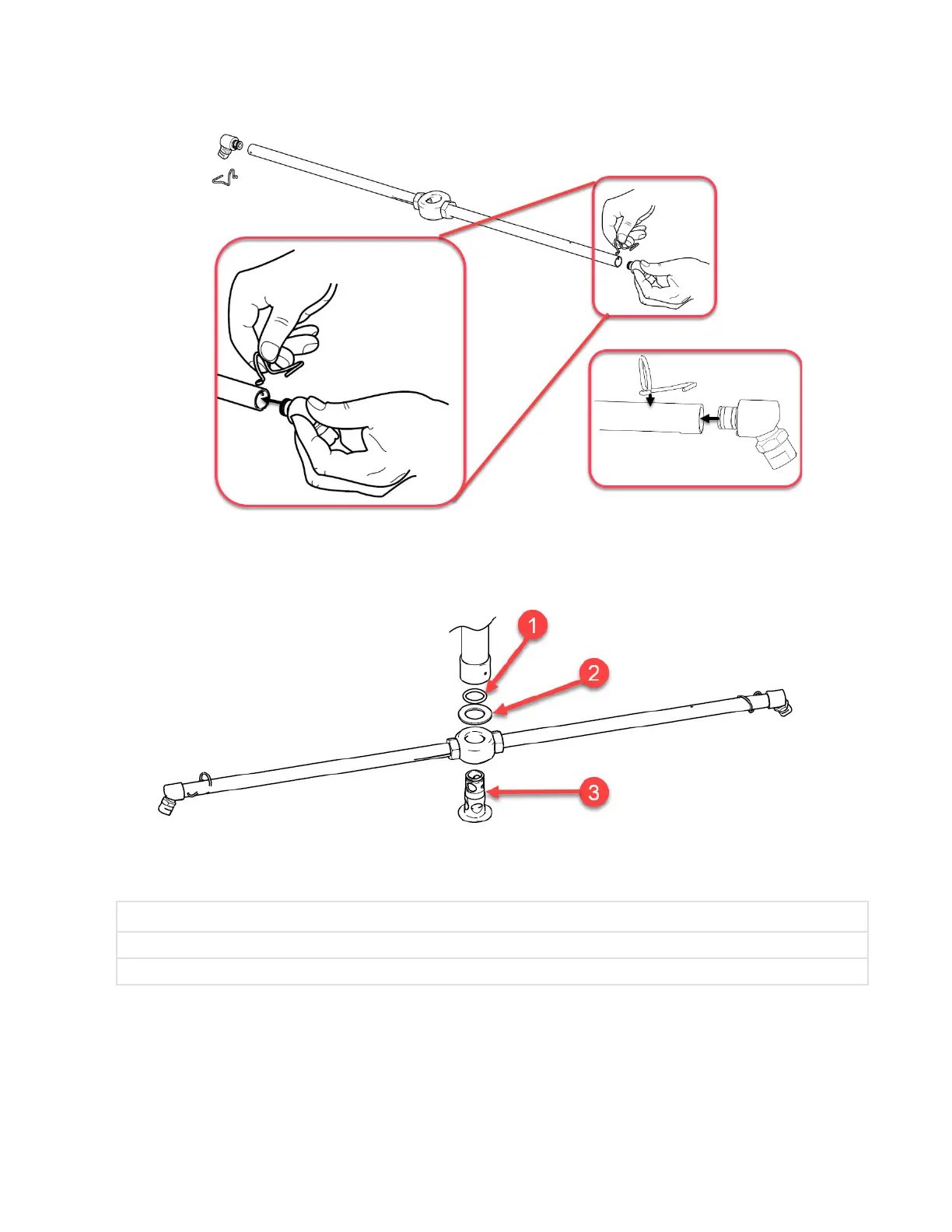 1

2

3