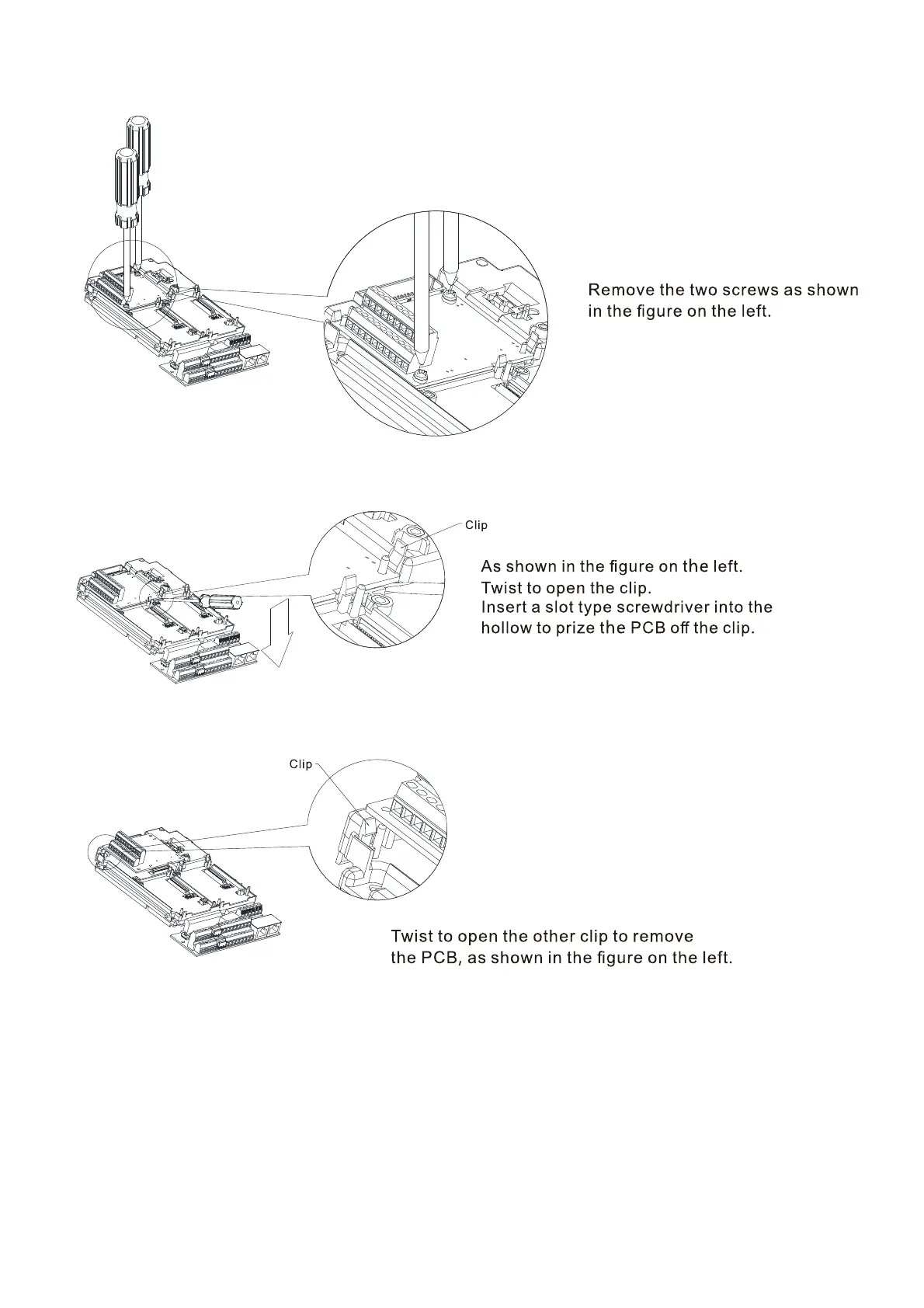 Remove the two screws as shown in the figure on the left.

Clip

As shown in the figure on the left.
Twist to open the clip.
Insert a slot type screwdriver into the hollow to prize the PCB off the clip.

Clip

Twist to open the other clip to remove the PCB, as shown in the figure on the left.