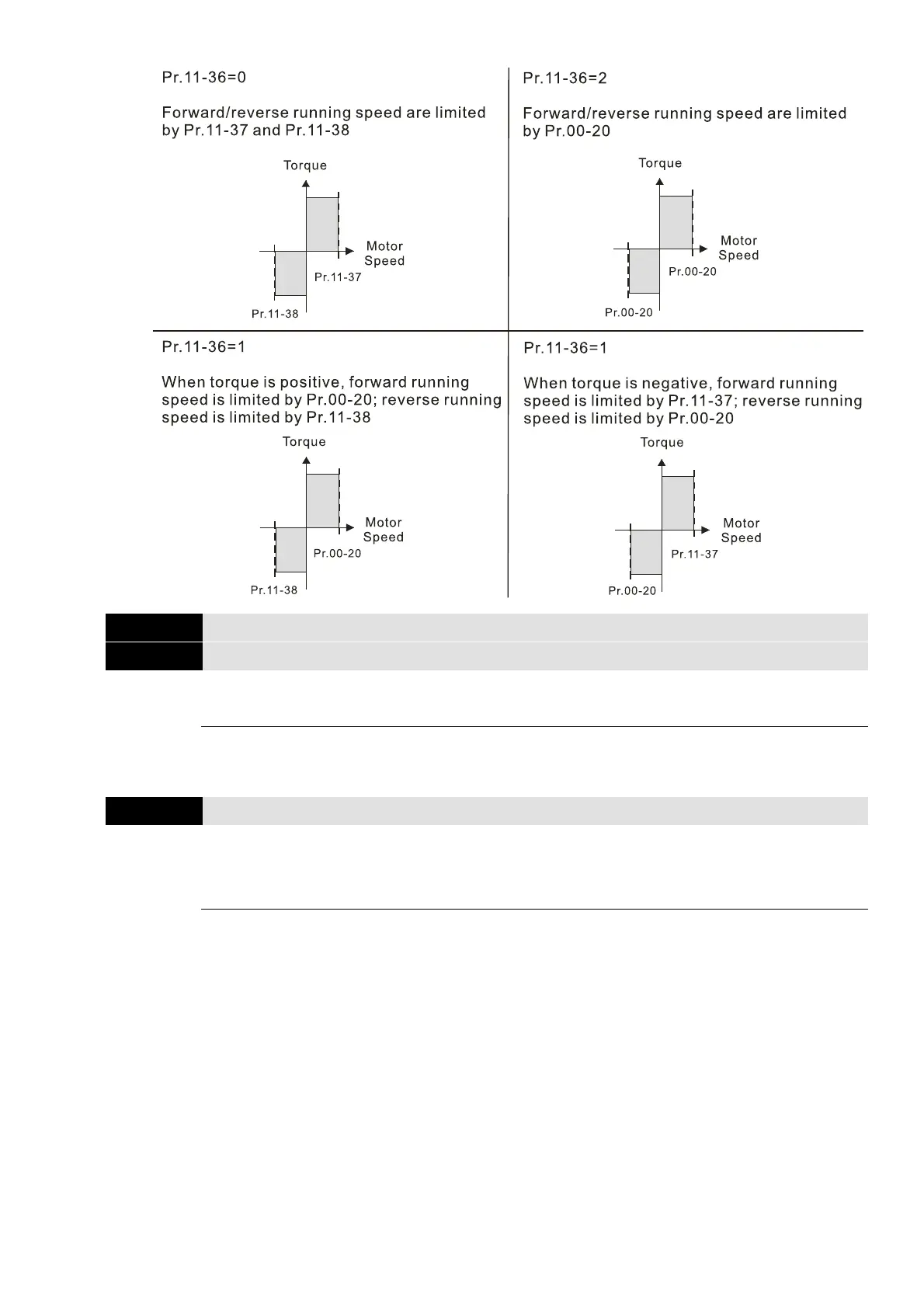 Pr.11-36=0

Forward/reverse running speed are limited by Pr.11-37 and Pr.11-38

Torque

Motor Speed

Pr.11-37

Pr.11-38

Pr.11-36=2

Forward/reverse running speed are limited by Pr.00-20

Torque

Motor Speed

Pr.00-20

Pr.00-20

Pr.11-36=1

When torque is positive, forward running speed is limited by Pr.00-20; reverse running speed is limited by Pr.11-38

Torque

Motor Speed

Pr.00-20

Pr.11-38

Pr.11-36=1

When torque is negative, forward running speed is limited by Pr.11-37; reverse running speed is limited by Pr.00-20

Torque

Motor Speed

Pr.11-37

Pr.00-20