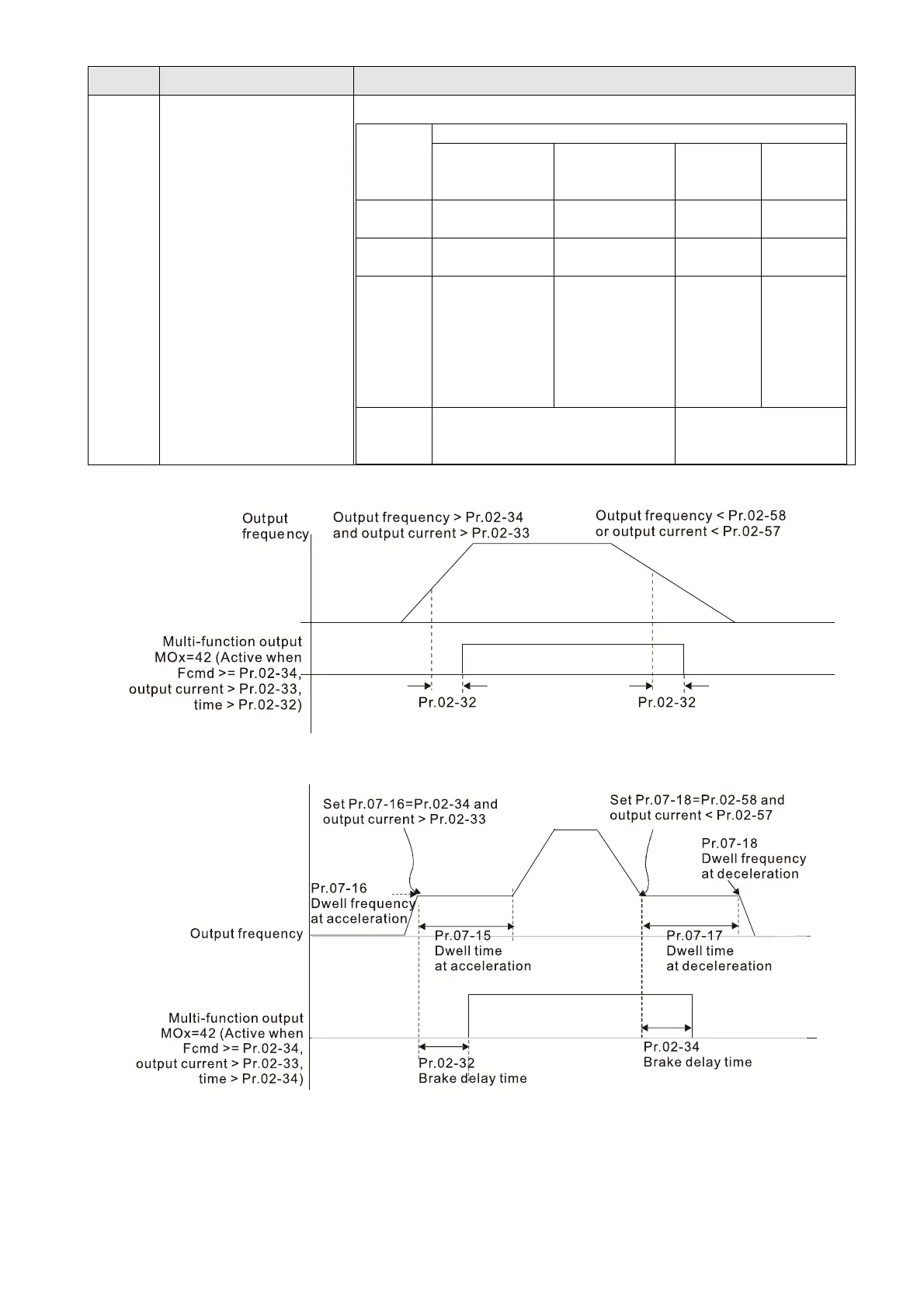 Output frequency

Output frequency > Pr.02-34 and output current > Pr.02-33

Output frequency < Pr.02-58 or output current < Pr.02-57

Multi-function output MOx=42 (Active when Fcmd >= Pr.02-34, output current > Pr.02-33, time > Pr.02-32)

Pr.02-32

Pr.02-32

Set Pr.07-16=Pr.02-34 and output current > Pr.02-33

Set Pr.07-18=Pr.02-58 and output current < Pr.02-57

Pr.07-18 Dwell frequency at deceleration

Pr.07-16 Dwell frequency at acceleration

Output frequency

Pr.07-15 Dwell time at acceleration

Pr.07-17 Dwell time at decelereation

Multi-function output MOx=42 (Active when Fcmd >= Pr.02-34, output current > Pr.02-33, time > Pr.02-34)

Pr.02-32 Brake delay time

Pr.02-34 Brake delay time