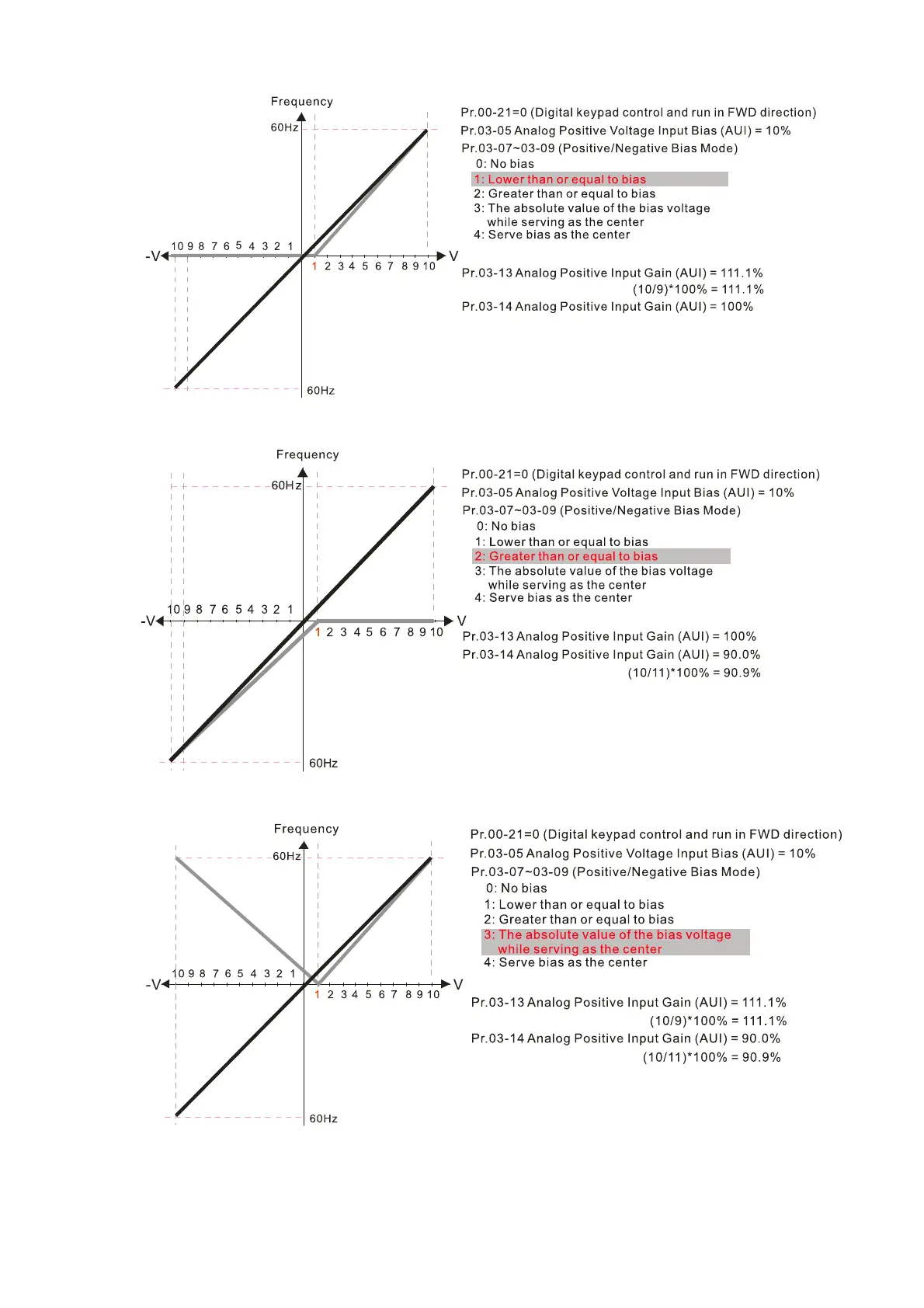 Frequency

60Hz

10 9 8 7 6 5 4 3 2 1

-V

1 2 3 4 5 6 7 8 9 10

V

60Hz

Pr.00-21=0 (Digital keypad control and run in FWD direction)
Pr.03-05 Analog Positive Voltage Input Bias (AUI) = 10%
Pr.03-07~03-09 (Positive/Negative Bias Mode)
0: No bias
1: Lower than or equal to bias
2: Greater than or equal to bias
3: The absolute value of the bias voltage while serving as the center
4: Serve bias as the center

Pr.03-13 Analog Positive Input Gain (AUI) = 111.1%
(10/9)*100% = 111.1%
Pr.03-14 Analog Positive Input Gain (AUI) = 100%

Frequency

60Hz

10 9 8 7 6 5 4 3 2 1

-V

1 2 3 4 5 6 7 8 9 10

V

60Hz

Pr.00-21=0 (Digital keypad control and run in FWD direction)
Pr.03-05 Analog Positive Voltage Input Bias (AUI) = 10%
Pr.03-07~03-09 (Positive/Negative Bias Mode)
0: No bias
1: Lower than or equal to bias
2: Greater than or equal to bias
3: The absolute value of the bias voltage while serving as the center
4: Serve bias as the center

Pr.03-13 Analog Positive Input Gain (AUI) = 100%
Pr.03-14 Analog Positive Input Gain (AUI) = 90.0%
(10/11)*100% = 90.9%

Frequency

60Hz

10 9 8 7 6 5 4 3 2 1

-V

1 2 3 4 5 6 7 8 9 10

V

60Hz

Pr.00-21=0 (Digital keypad control and run in FWD direction)
Pr.03-05 Analog Positive Voltage Input Bias (AUI) = 10%
Pr.03-07~03-09 (Positive/Negative Bias Mode)
0: No bias
1: Lower than or equal to bias
2: Greater than or equal to bias
3: The absolute value of the bias voltage while serving as the center
4: Serve bias as the center

Pr.03-13 Analog Positive Input Gain (AUI) = 111.1%
(10/9)*100% = 111.1%
Pr.03-14 Analog Positive Input Gain (AUI) = 90.0%
(10/11)*100% = 90.9%