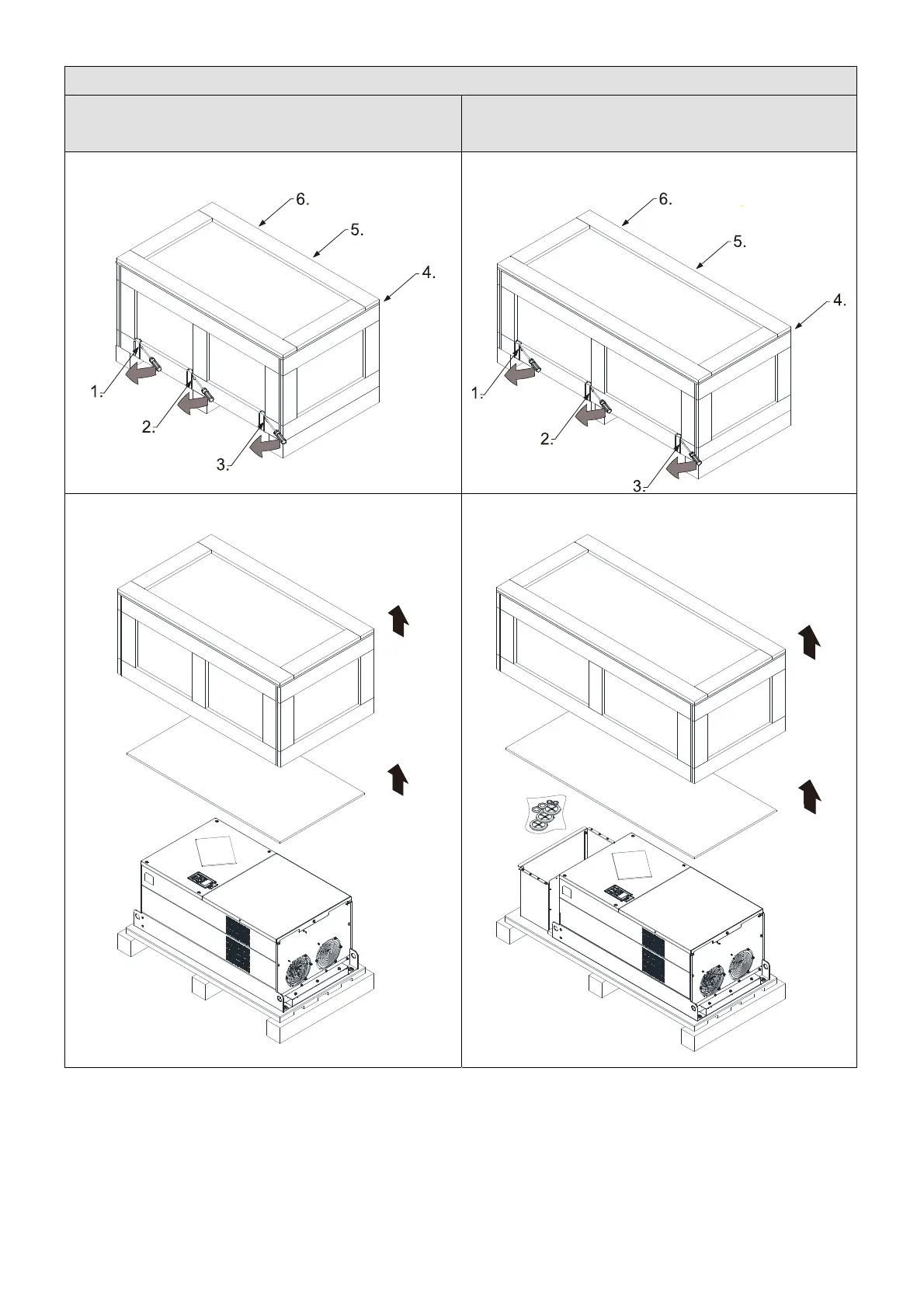 6.
5.
4.
1.
2.
3.

6.
5.
4.
1.
2.
3.