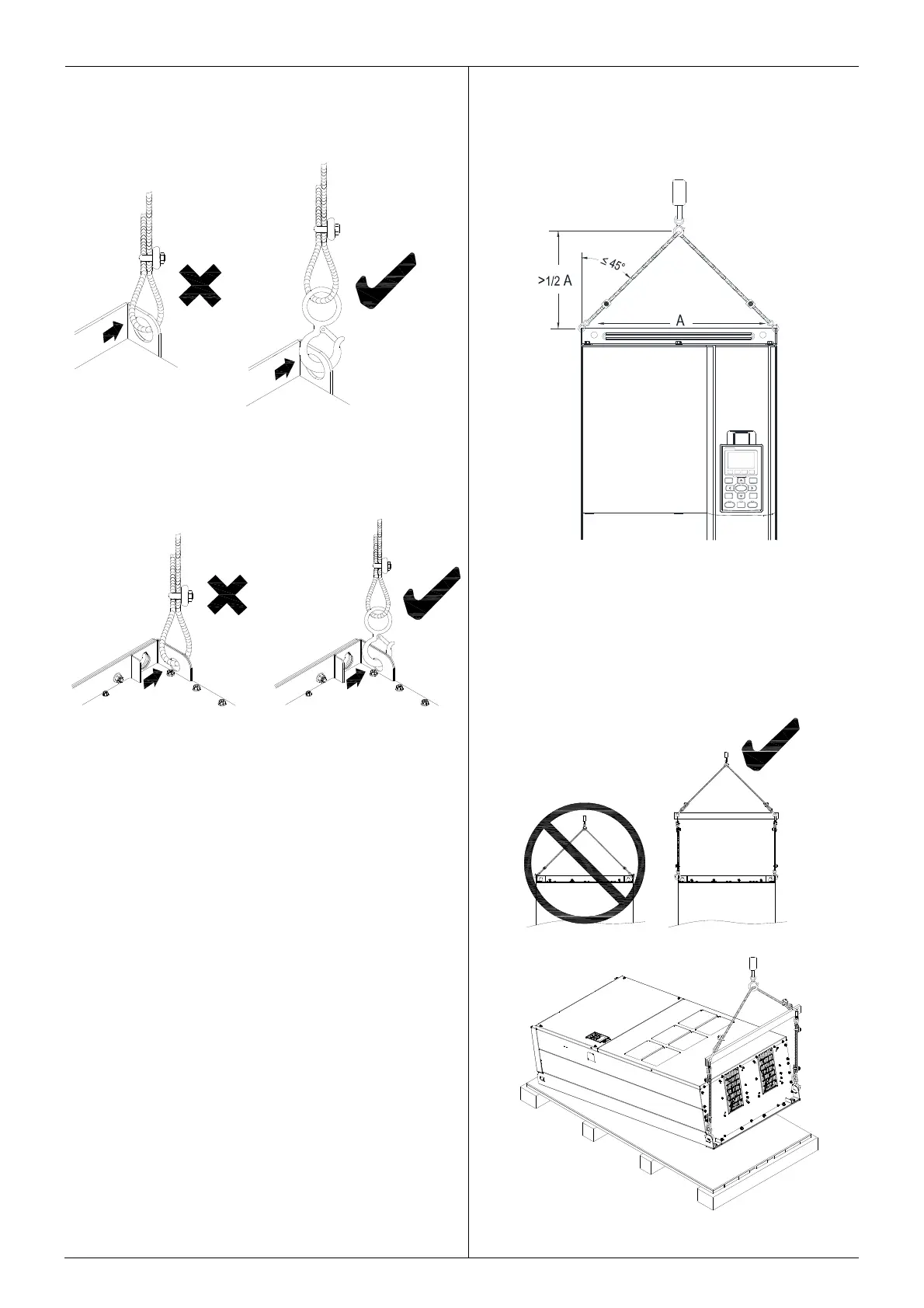 >1/2 A

$\leq 45°$

A