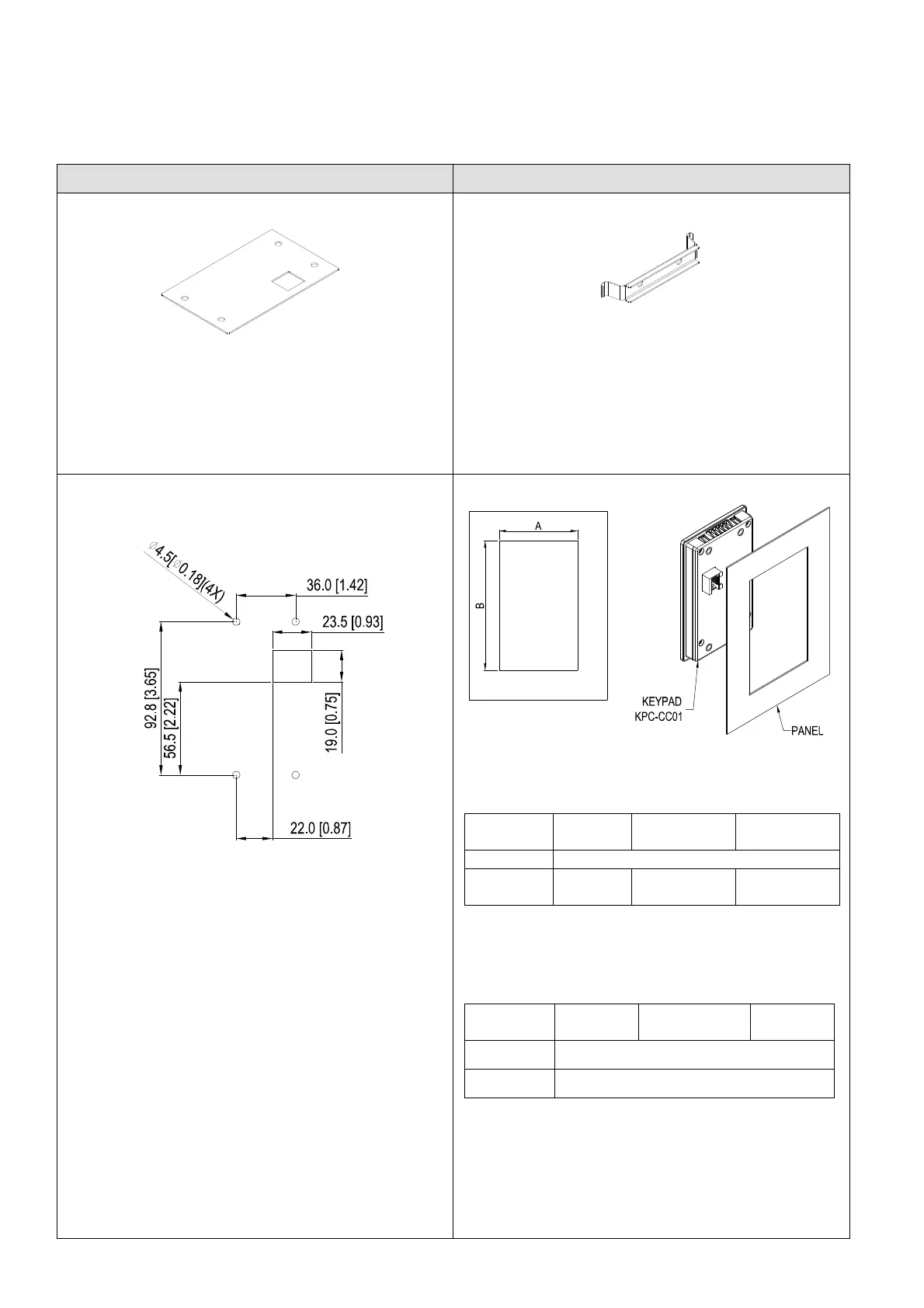 $\varnothing$4.5[$\varnothing$0.18](4X)

36.0 [1.42]

23.5 [0.93]

92.8 [3.65]

56.5 [2.22]

19.0 [0.75]

22.0 [0.87]

A

B

KEYPAD
KPC-CC01

PANEL