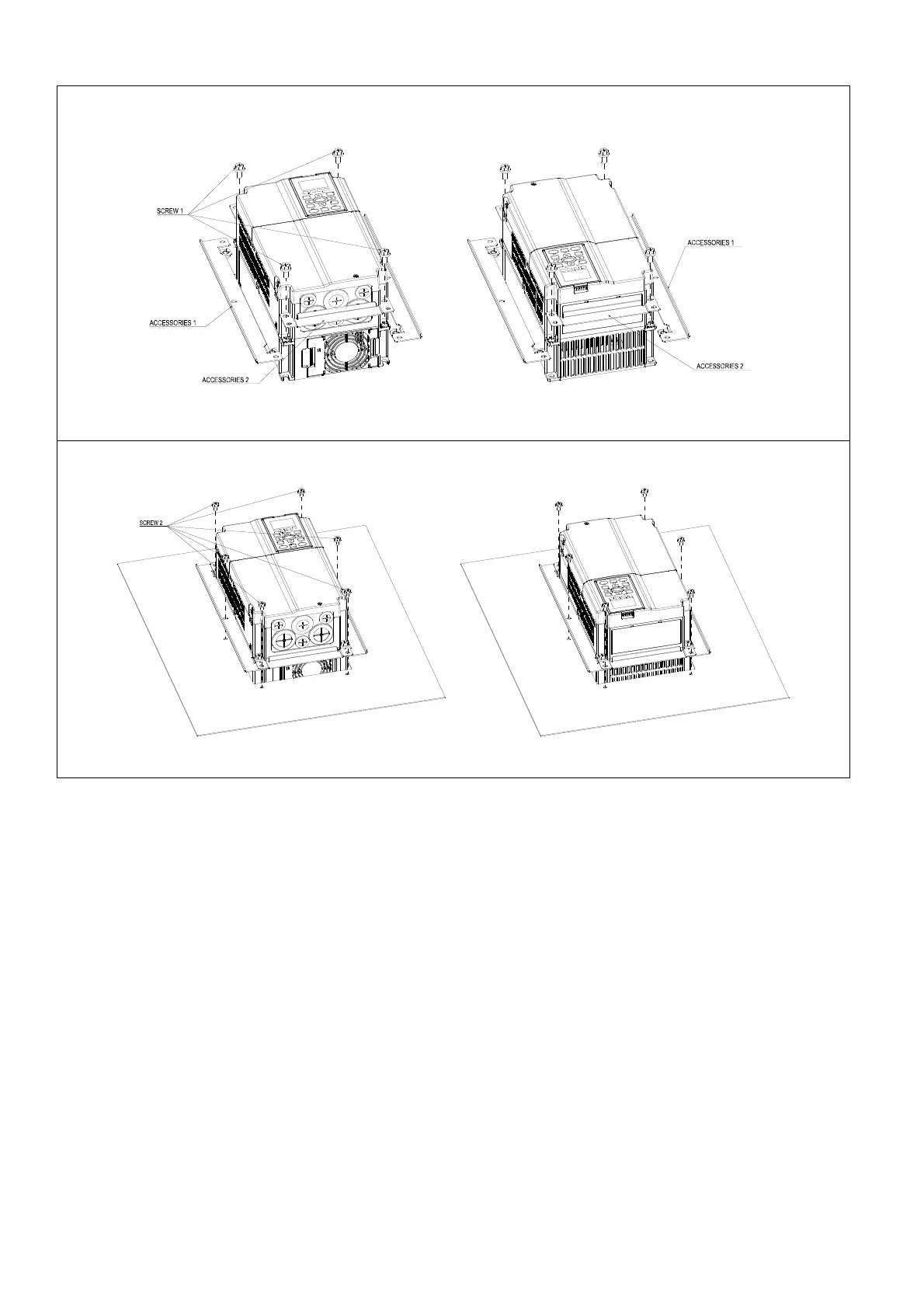 SCREW 1

ACCESSORIES 1

ACCESSORIES 2

ACCESSORIES 1

ACCESSORIES 2

SCREW 2