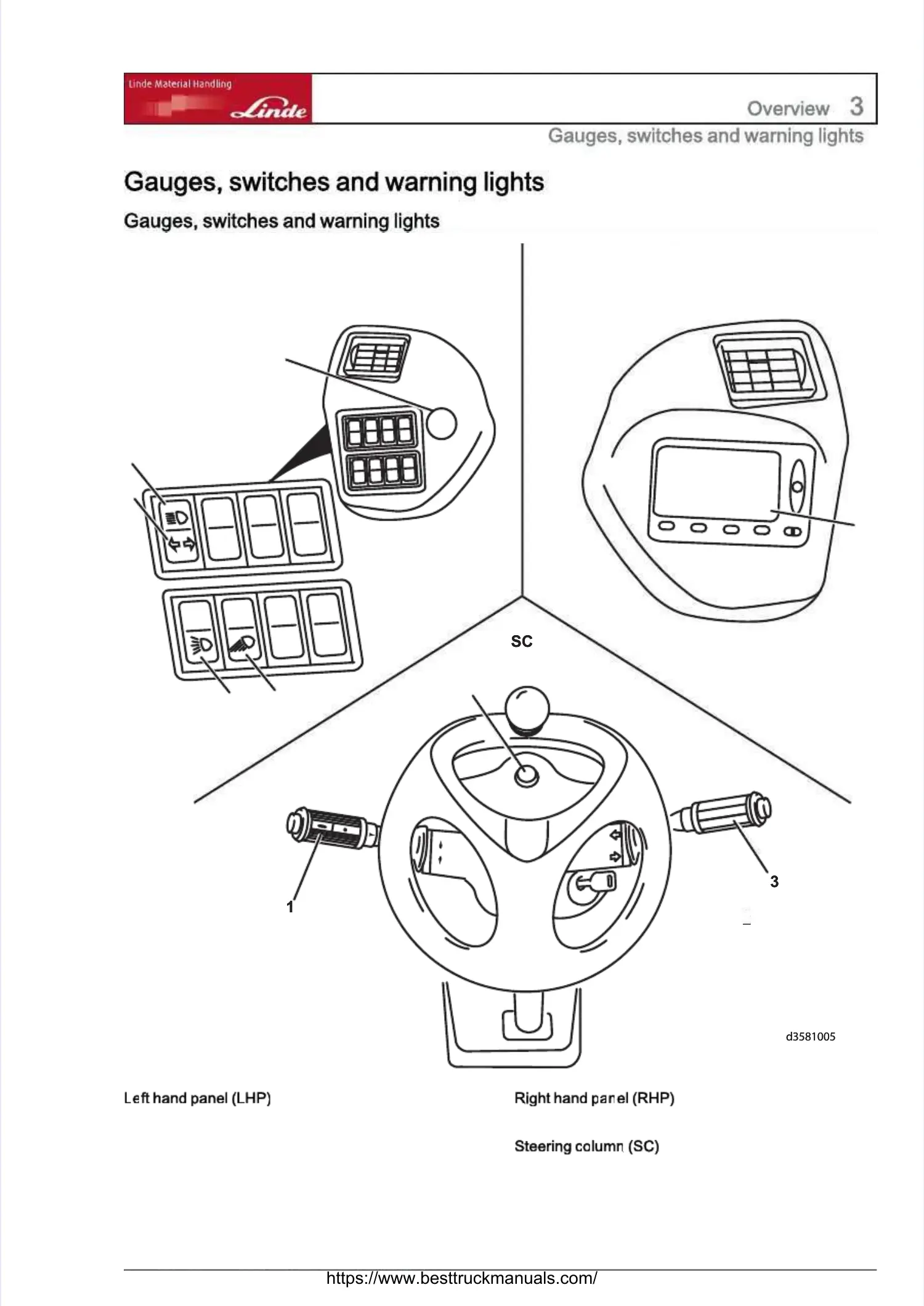 Linde Material Handling

Linde

Overview 3

Gauges, switches and warning lights

Gauges, switches and warning lights

Gauges, switches and warning lights

SC

1

3

d3581005

Left hand panel (LHP)

Right hand panel (RHP)

Steering column (SC)

https://www.besttruckmanuals.com/