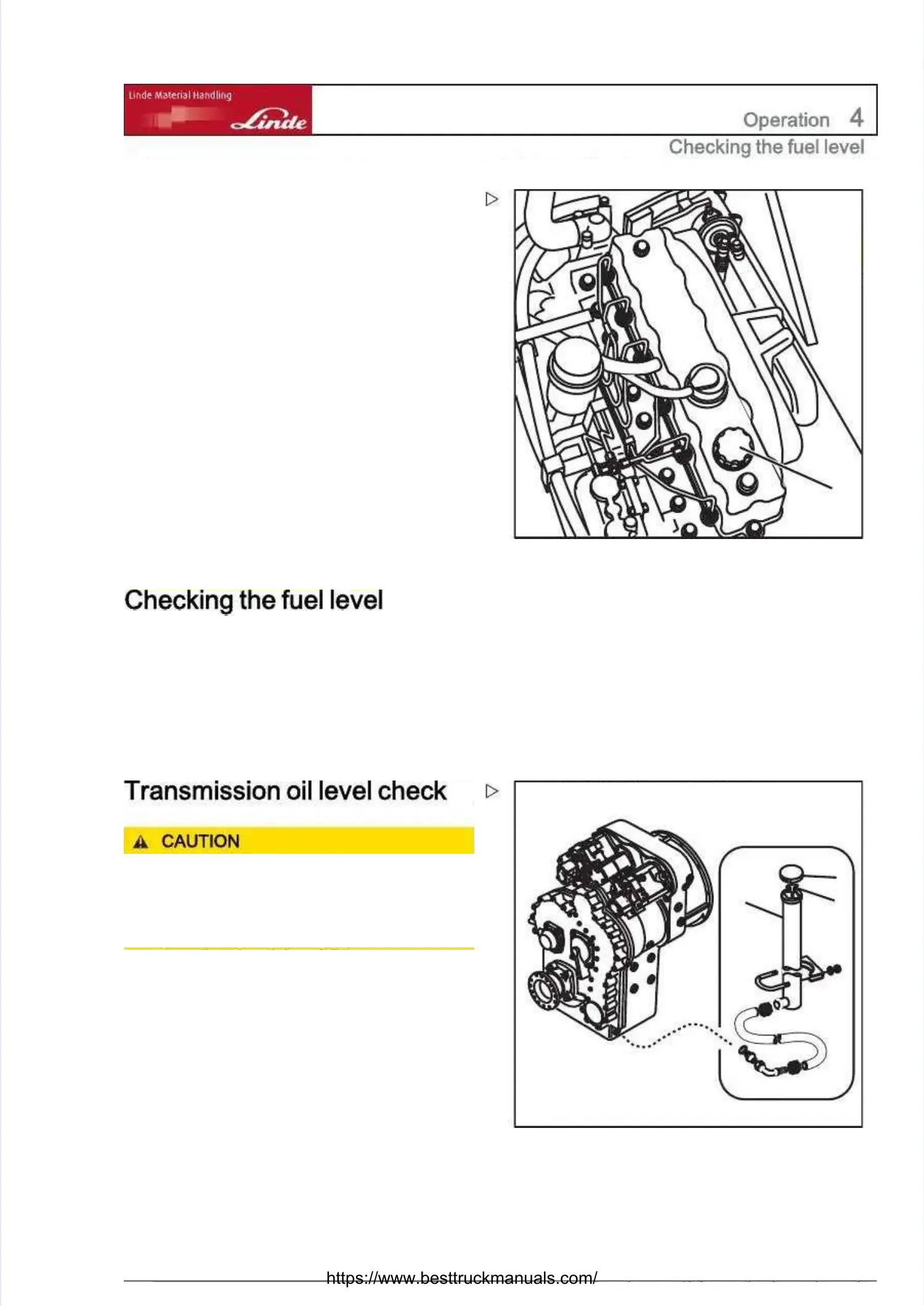 Linde Material Handling
Linde

Operation 4
Checking the fuel level

Checking the fuel level

Transmission oil level check

CAUTION

https://www.besttruckmanuals.com/