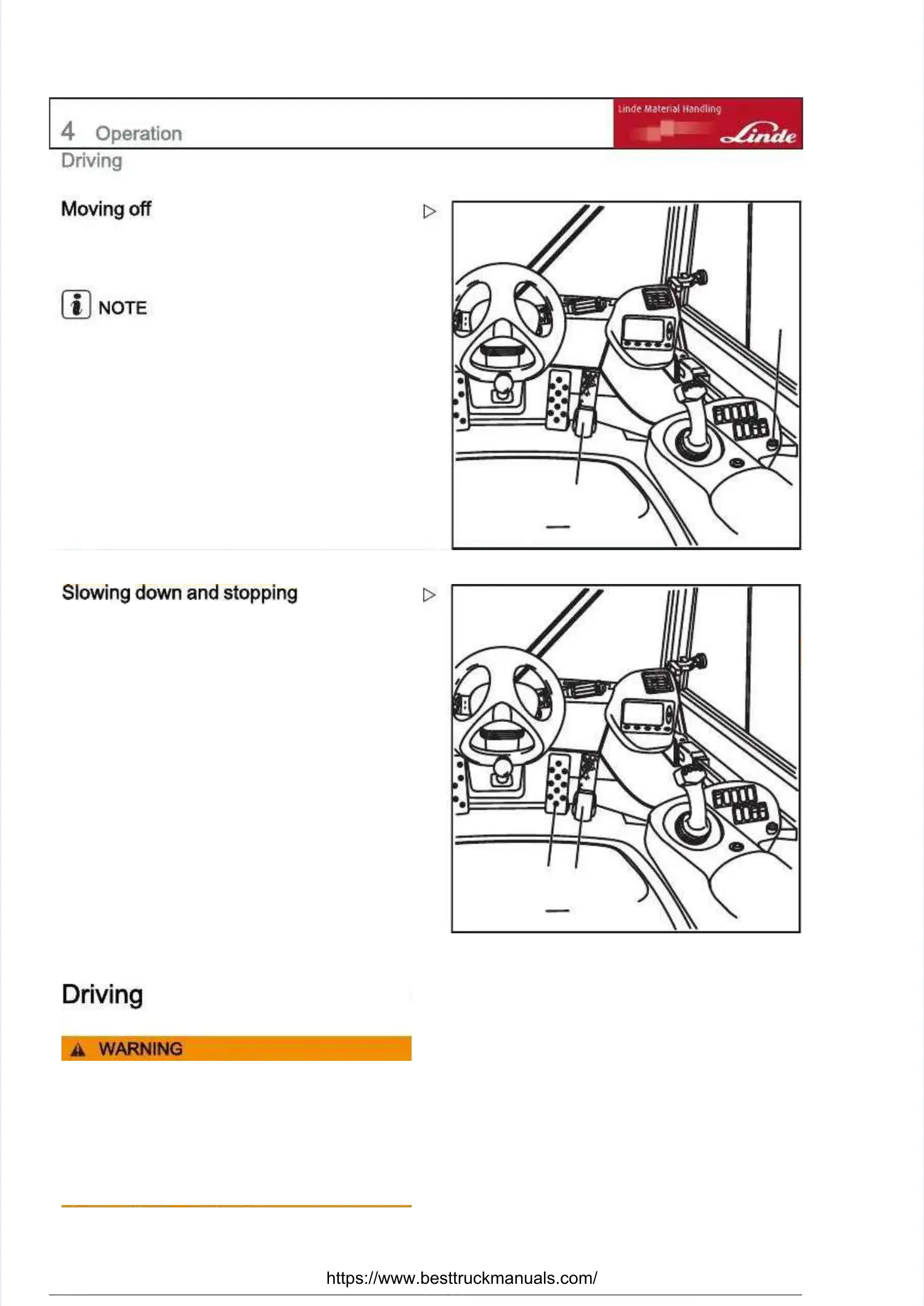 4 Operation

Linde Material Handling

Linde

Driving

Moving off

NOTE

Slowing down and stopping

Driving

WARNING

https://www.besttruckmanuals.com/