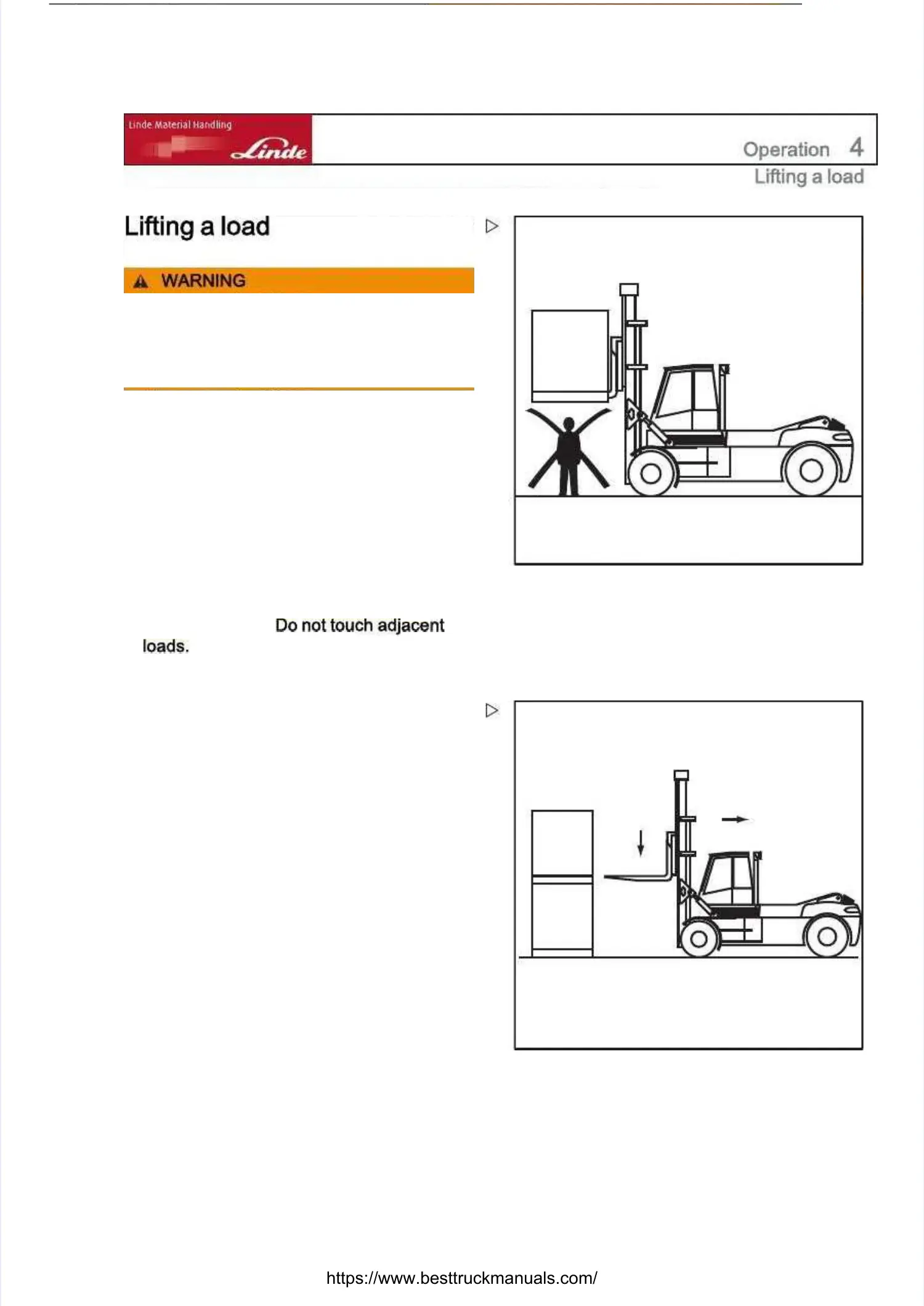 Linde Material Handling

Linde

Operation 4

Lifting a load

Lifting a load

WARNING

Do not touch adjacent loads.

https://www.besttruckmanuals.com/