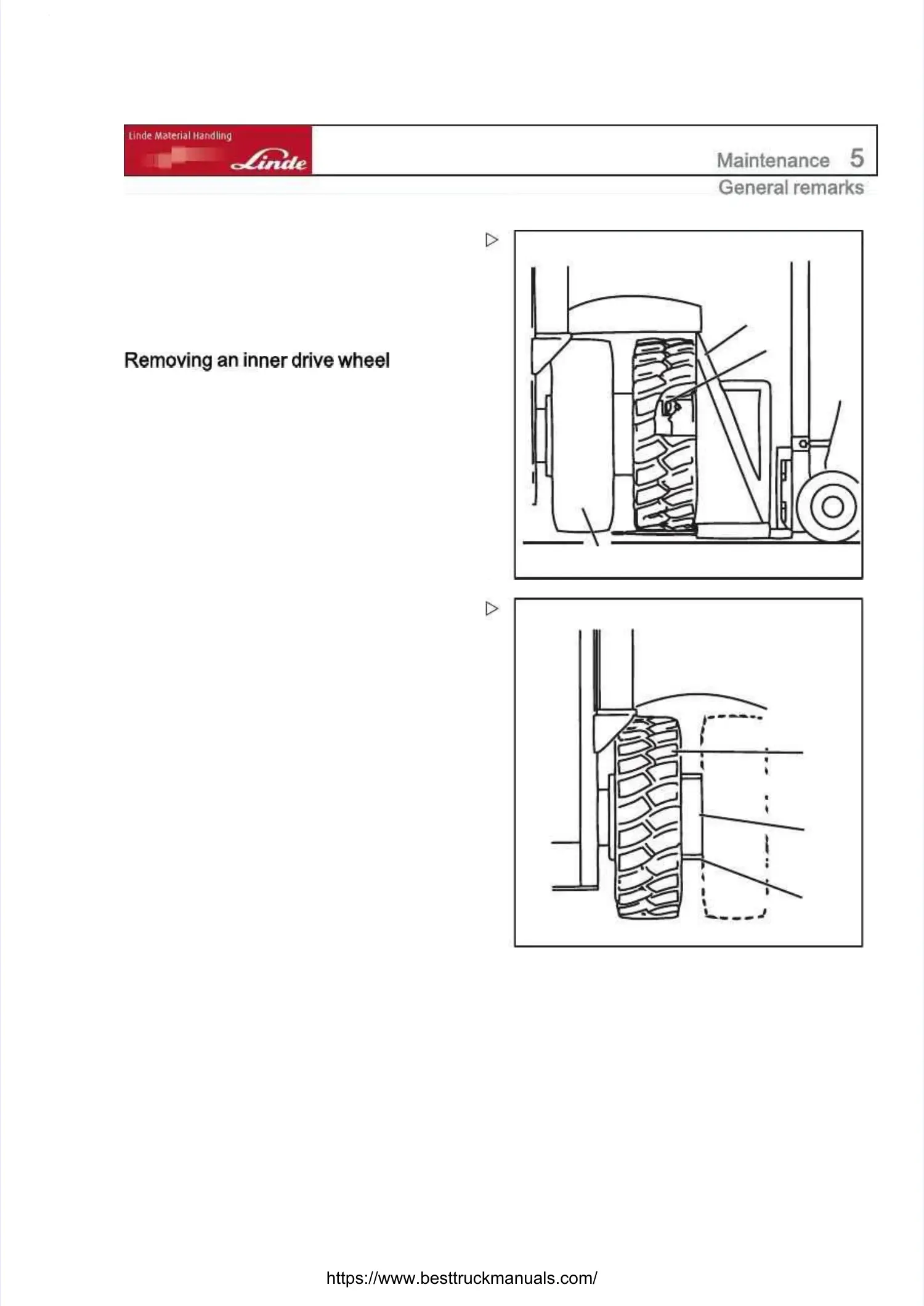 Linde Material Handling
Linde

Maintenance 5
General remarks

Removing an inner drive wheel

https://www.besttruckmanuals.com/