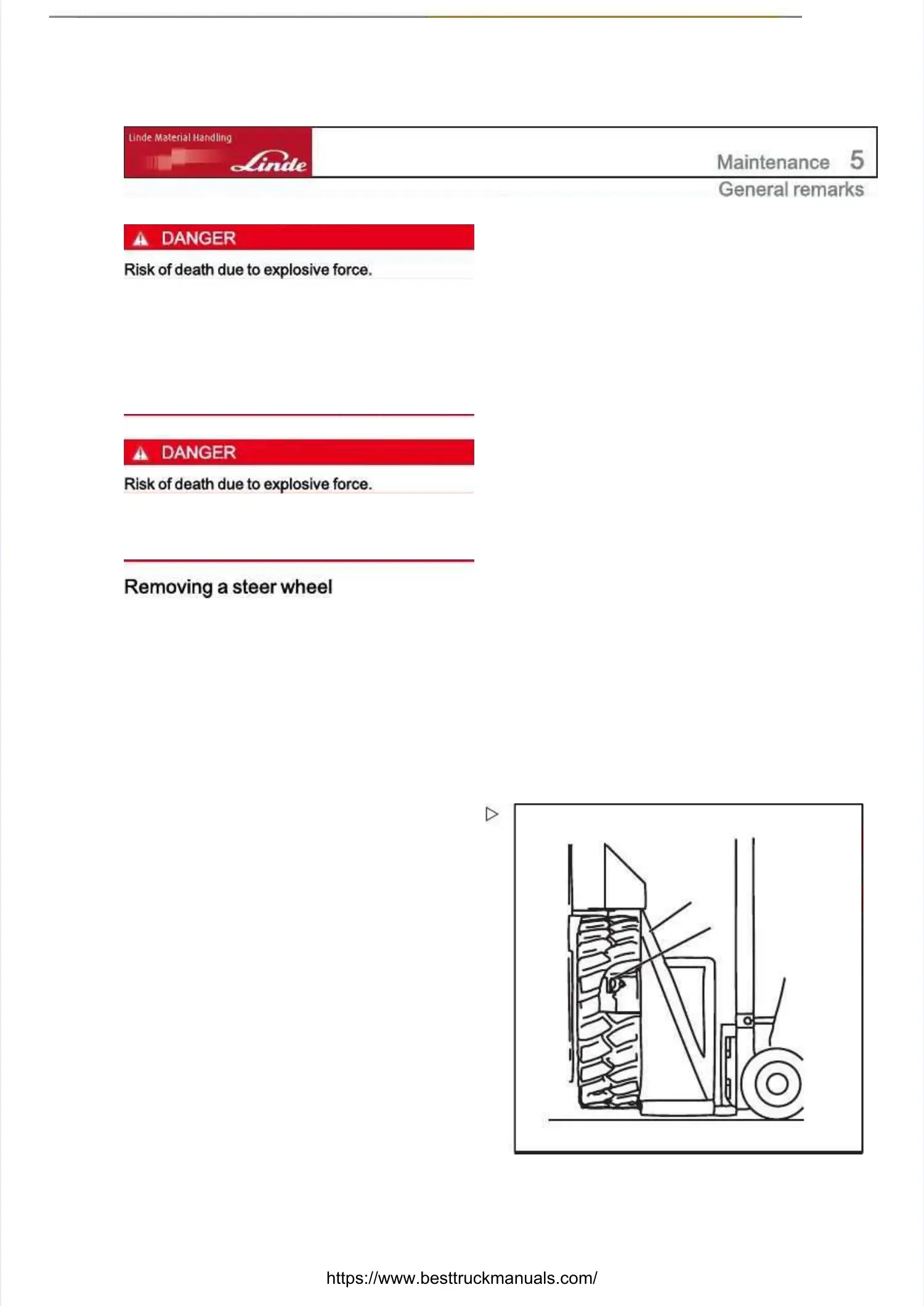 Linde Material Handling
Linde

Maintenance 5
General remarks

DANGER
Risk of death due to explosive force.

DANGER
Risk of death due to explosive force.

Removing a steer wheel

https://www.besttruckmanuals.com/