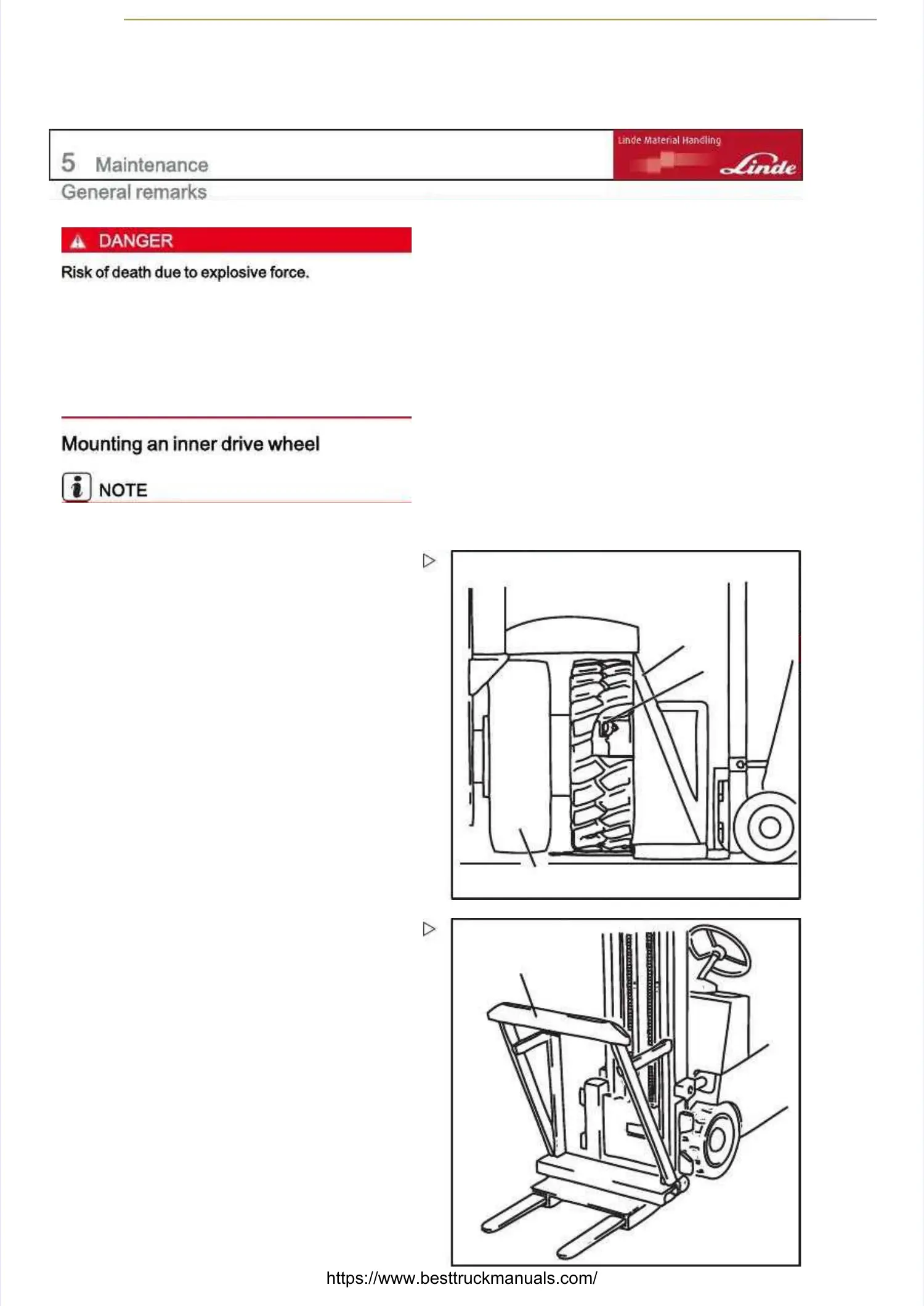 5 Maintenance

Linde Material Handling

Linde

General remarks

DANGER

Risk of death due to explosive force.

Mounting an inner drive wheel

NOTE

https://www.besttruckmanuals.com/