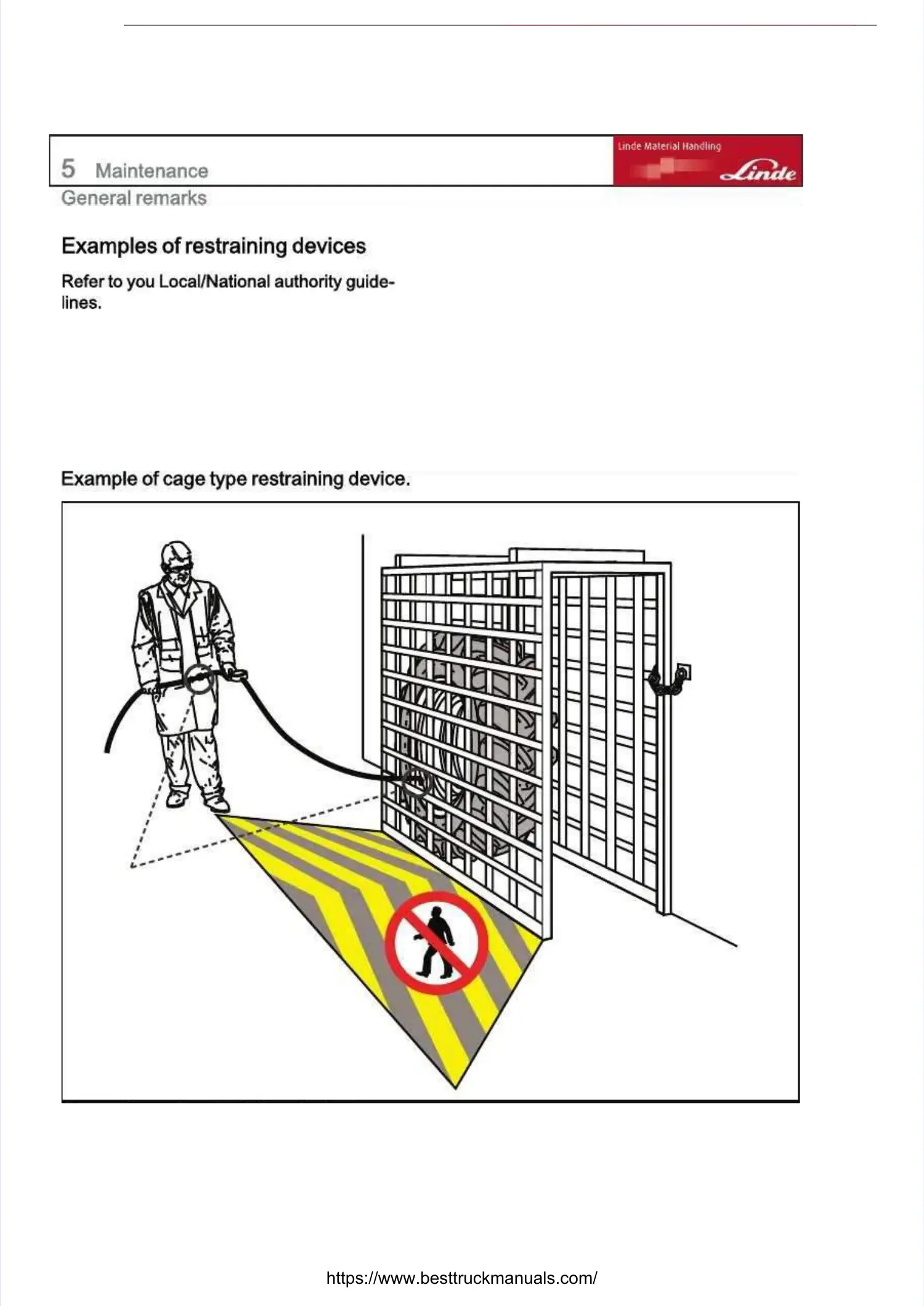 5 Maintenance

Linde Material Handling

Linde

General remarks

Examples of restraining devices

Refer to you Local/National authority guidelines.

Example of cage type restraining device.

https://www.besttruckmanuals.com/