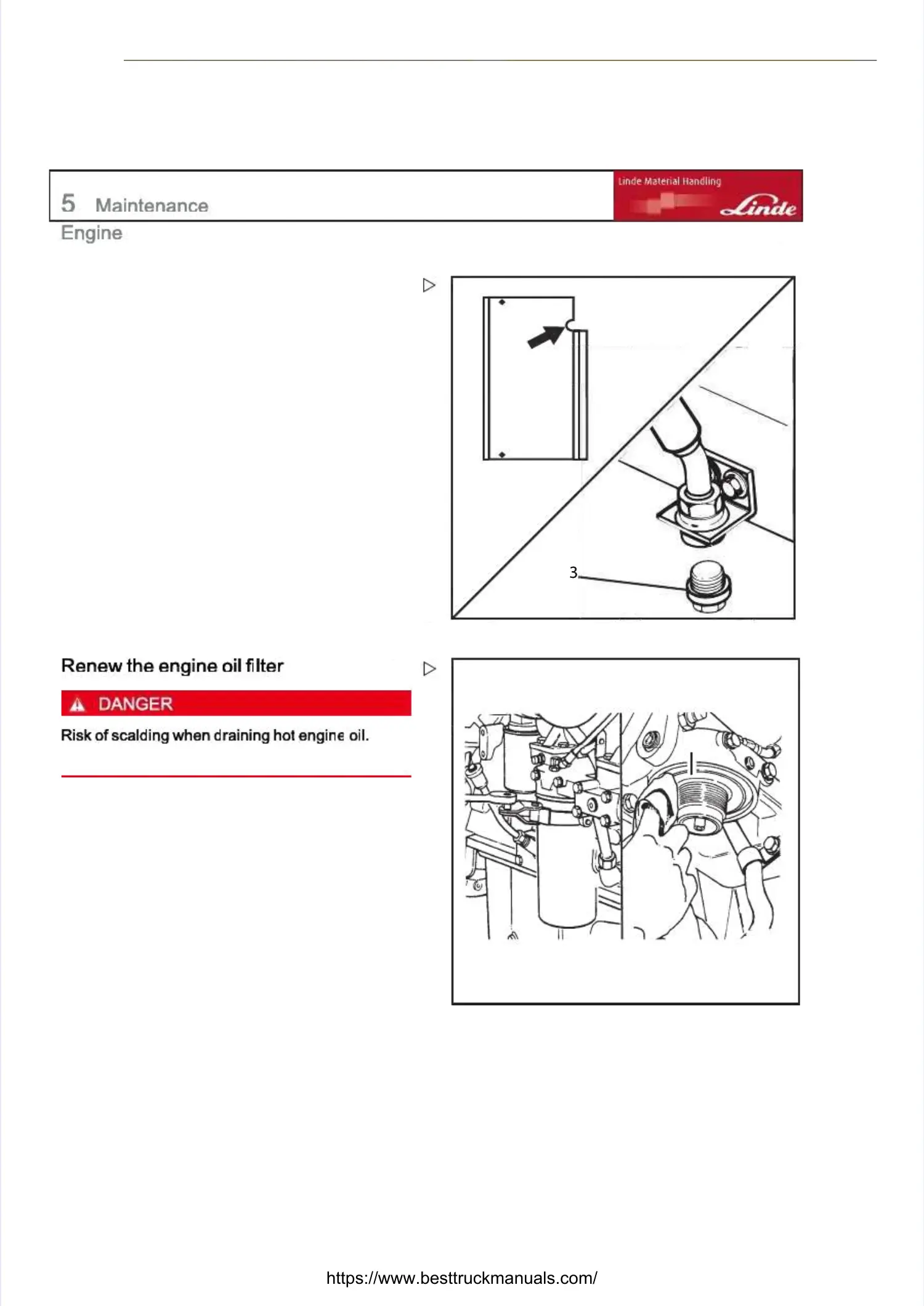 5 Maintenance

Linde Material Handling

Linde

Engine

3

Renew the engine oil filter

DANGER

Risk of scalding when draining hot engine oil.

https://www.besttruckmanuals.com/