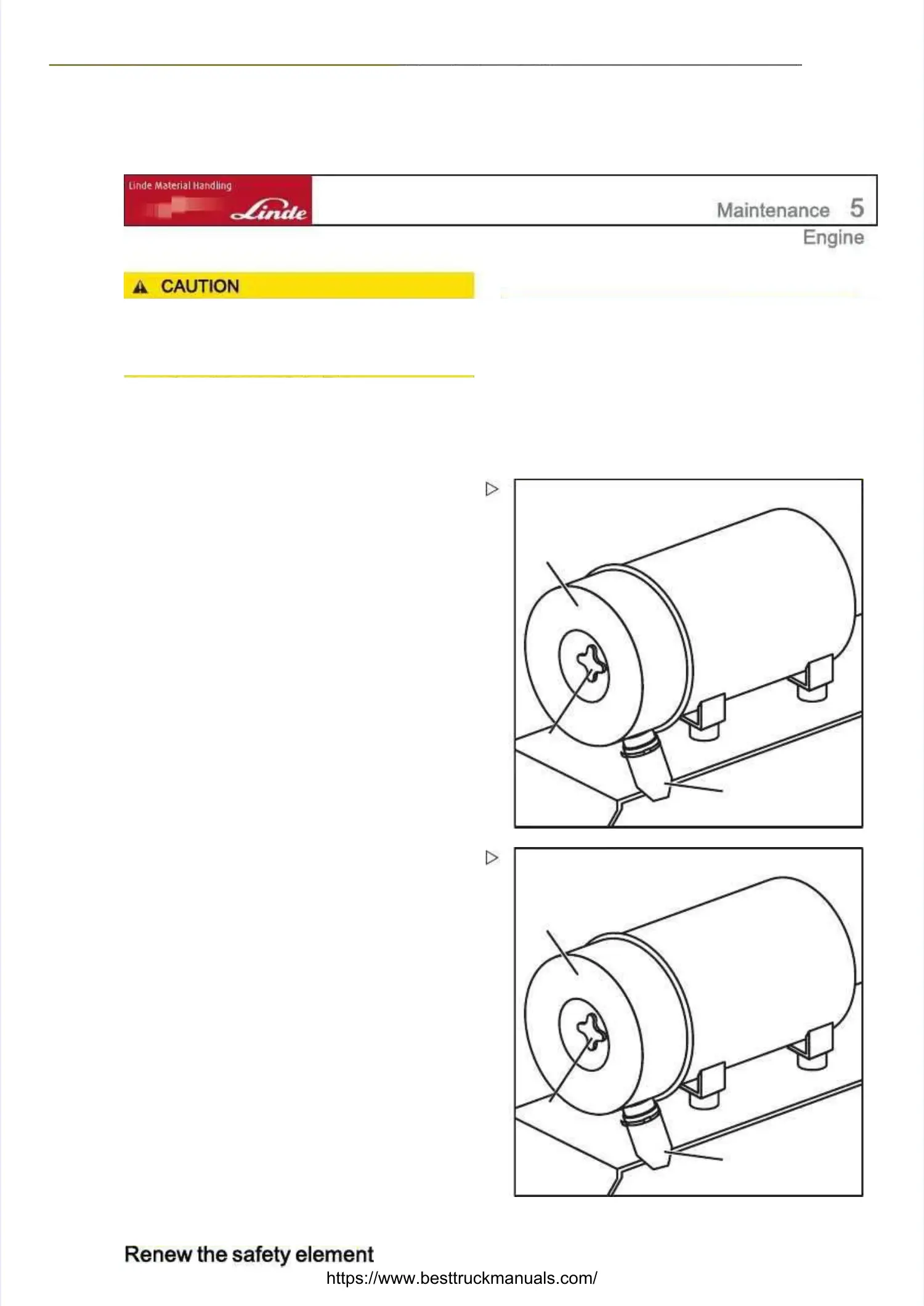 Linde Material Handling
Linde

Maintenance 5
Engine

CAUTION

Renew the safety element
https://www.besttruckmanuals.com/