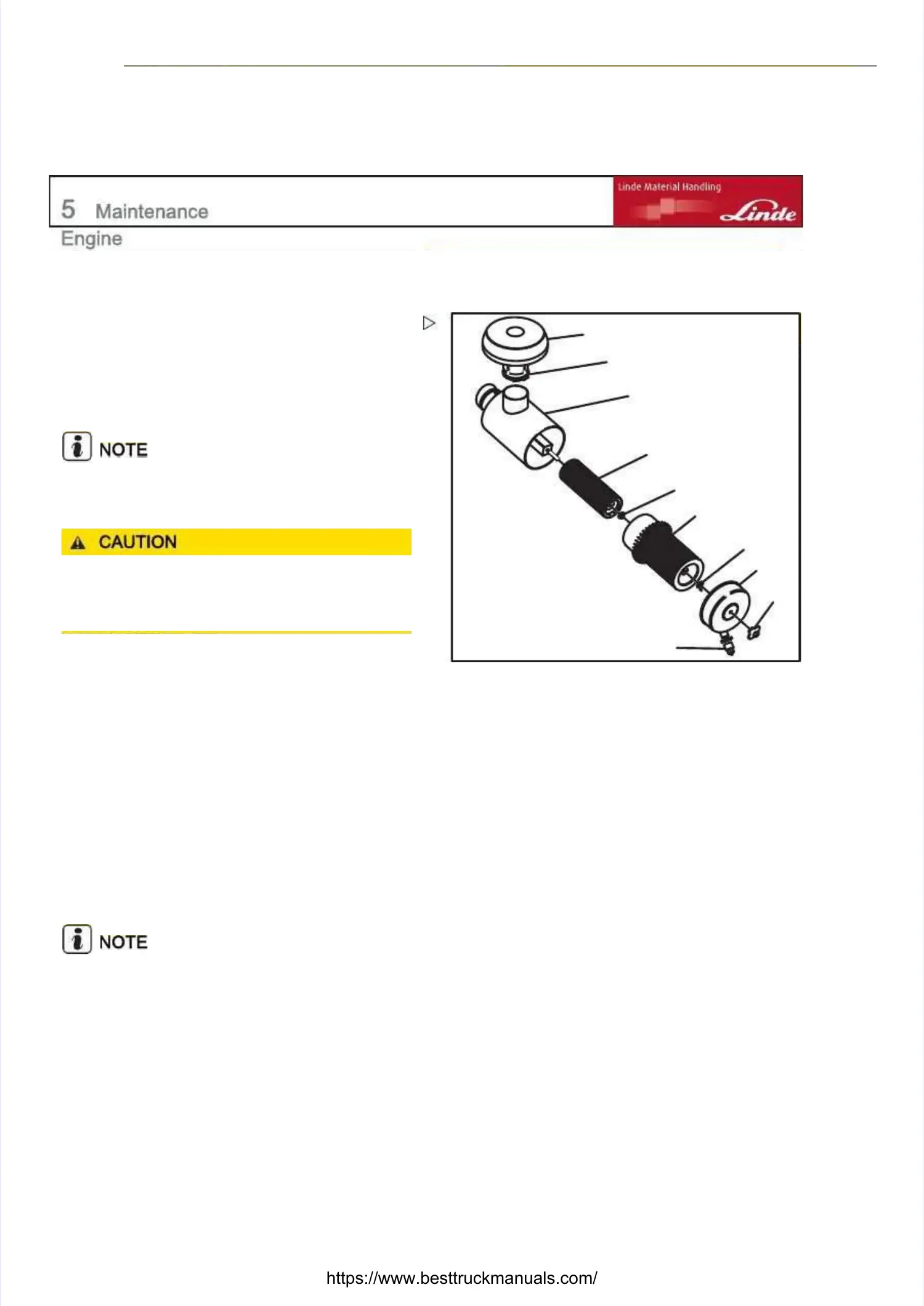 5 Maintenance

Linde Material Handling

Linde

Engine

NOTE

CAUTION

NOTE

https://www.besttruckmanuals.com/