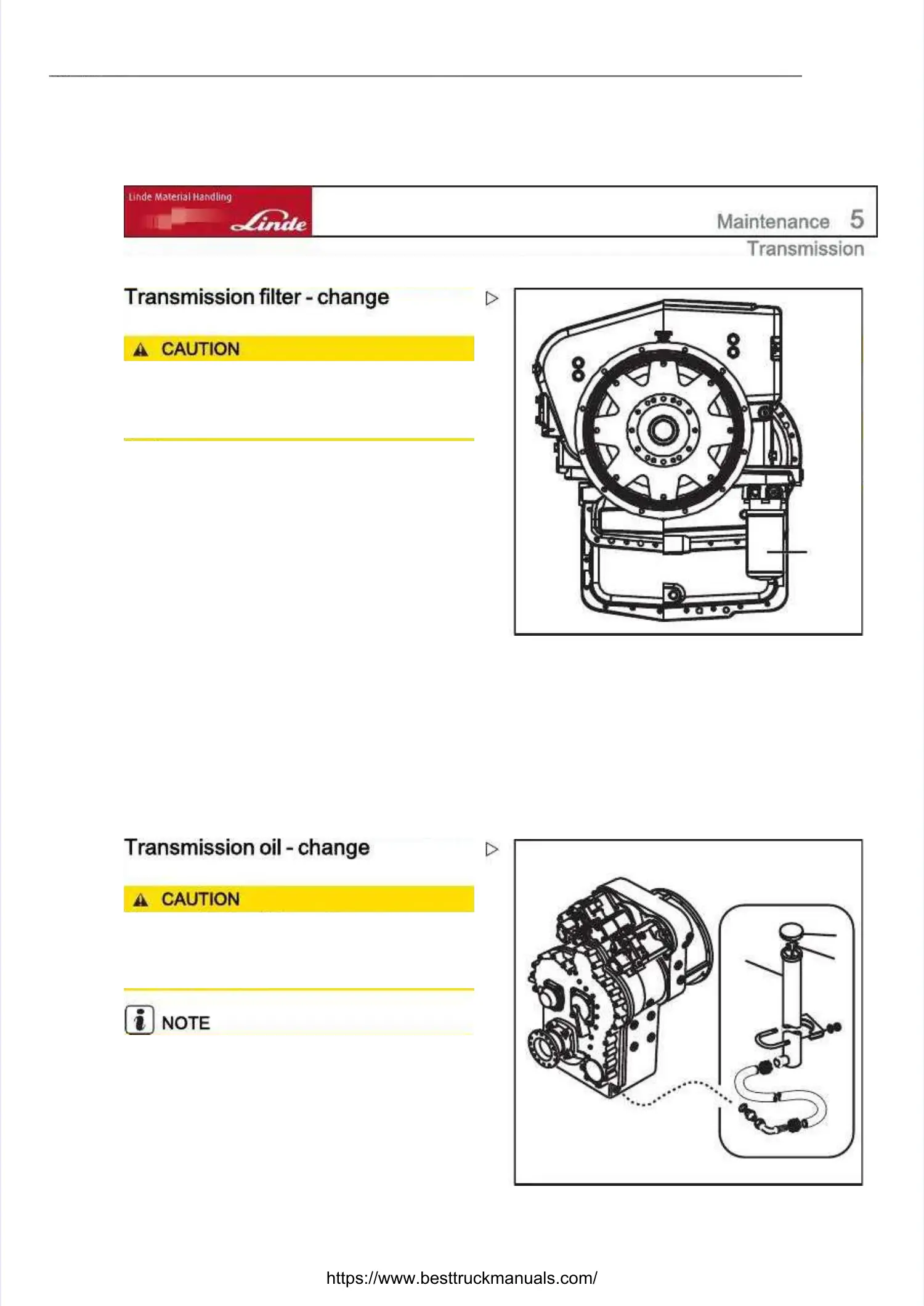 Linde Material Handling

Linde

Maintenance 5

Transmission

Transmission filter - change

CAUTION

Transmission oil - change

CAUTION

NOTE

https://www.besttruckmanuals.com/