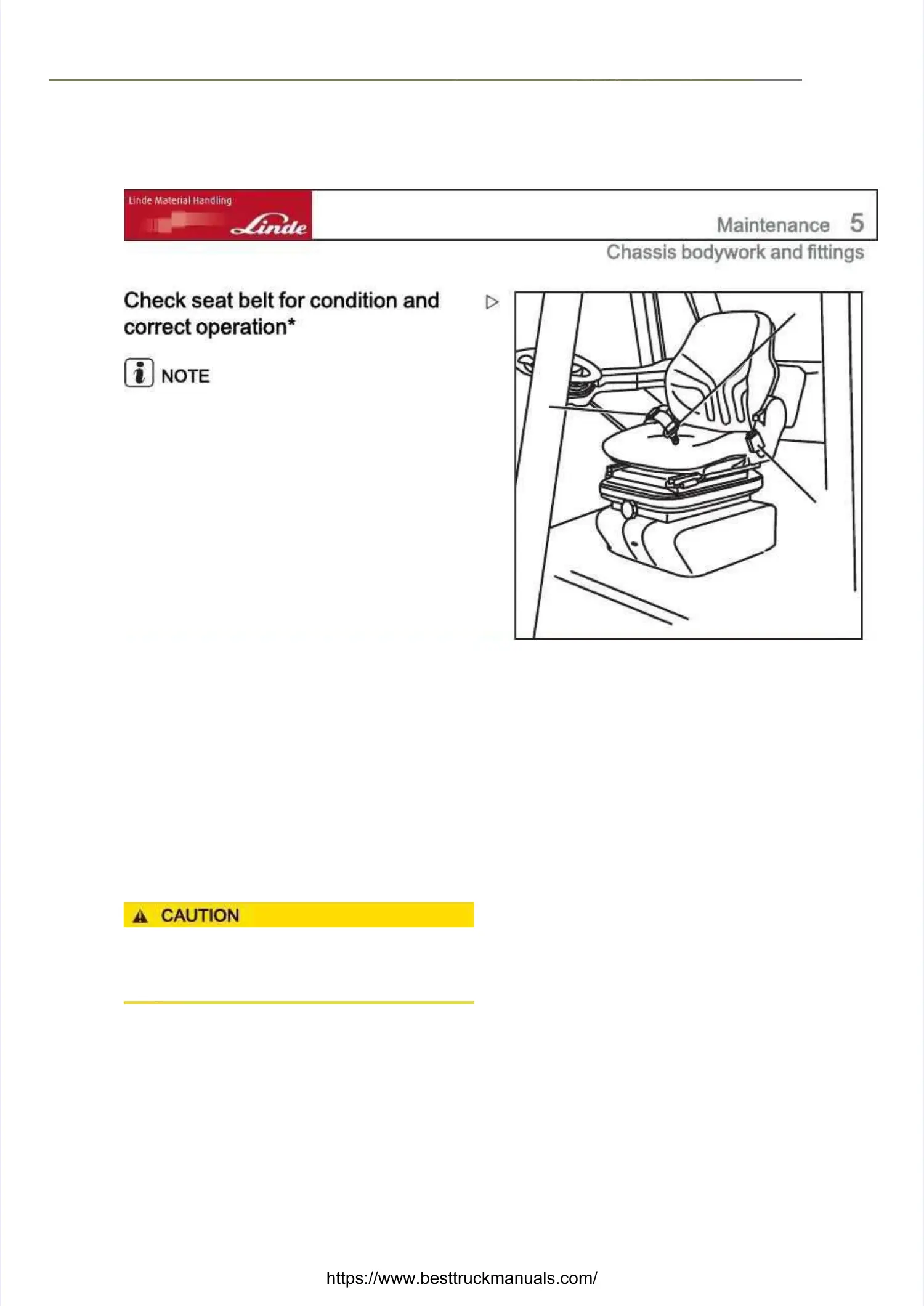 Linde Material Handling

Linde

Maintenance 5

Chassis bodywork and fittings

Check seat belt for condition and correct operation*

NOTE

CAUTION

https://www.besttruckmanuals.com/