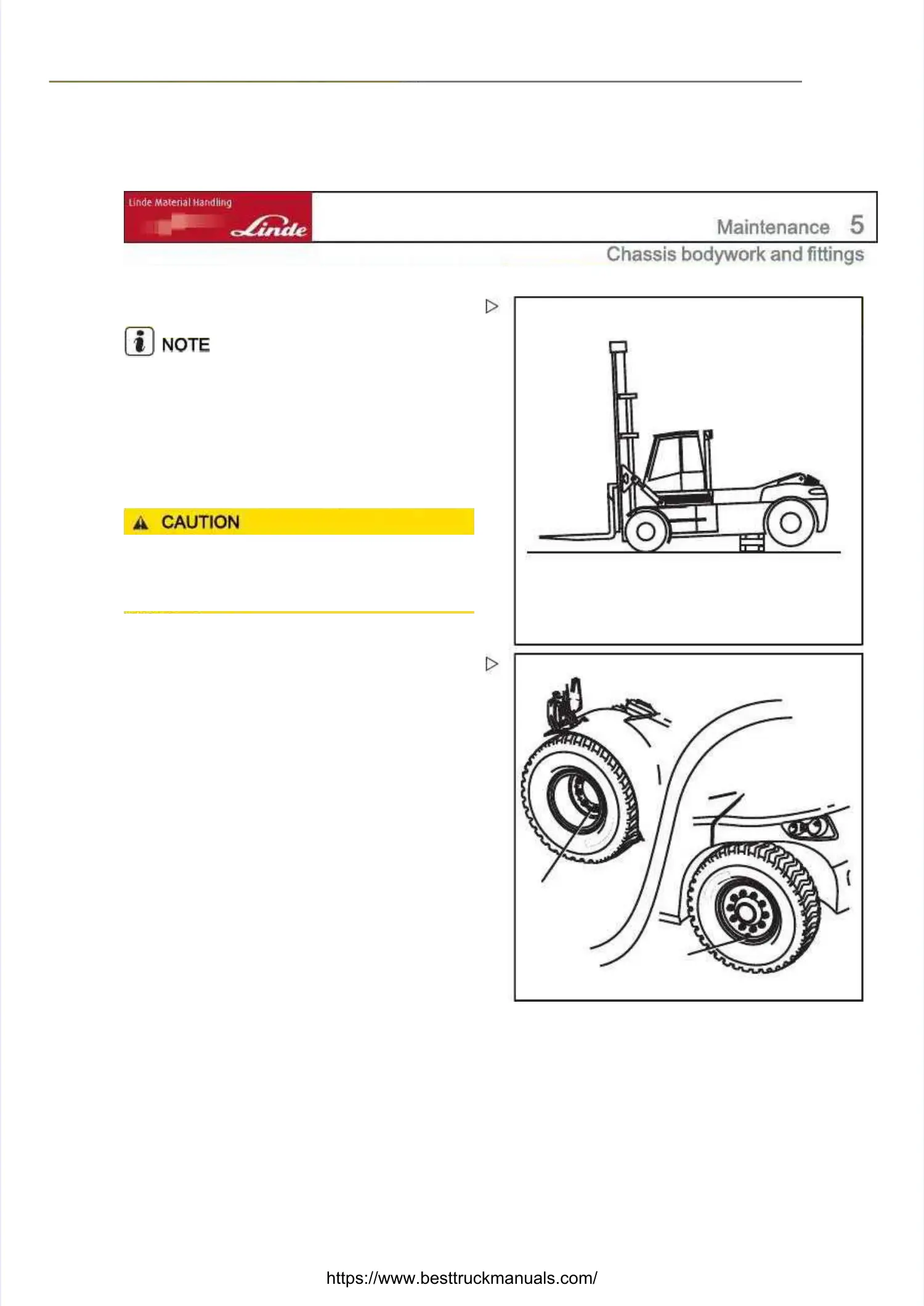 Linde Material Handling

Linde

Maintenance 5

Chassis bodywork and fittings

NOTE

CAUTION

https://www.besttruckmanuals.com/