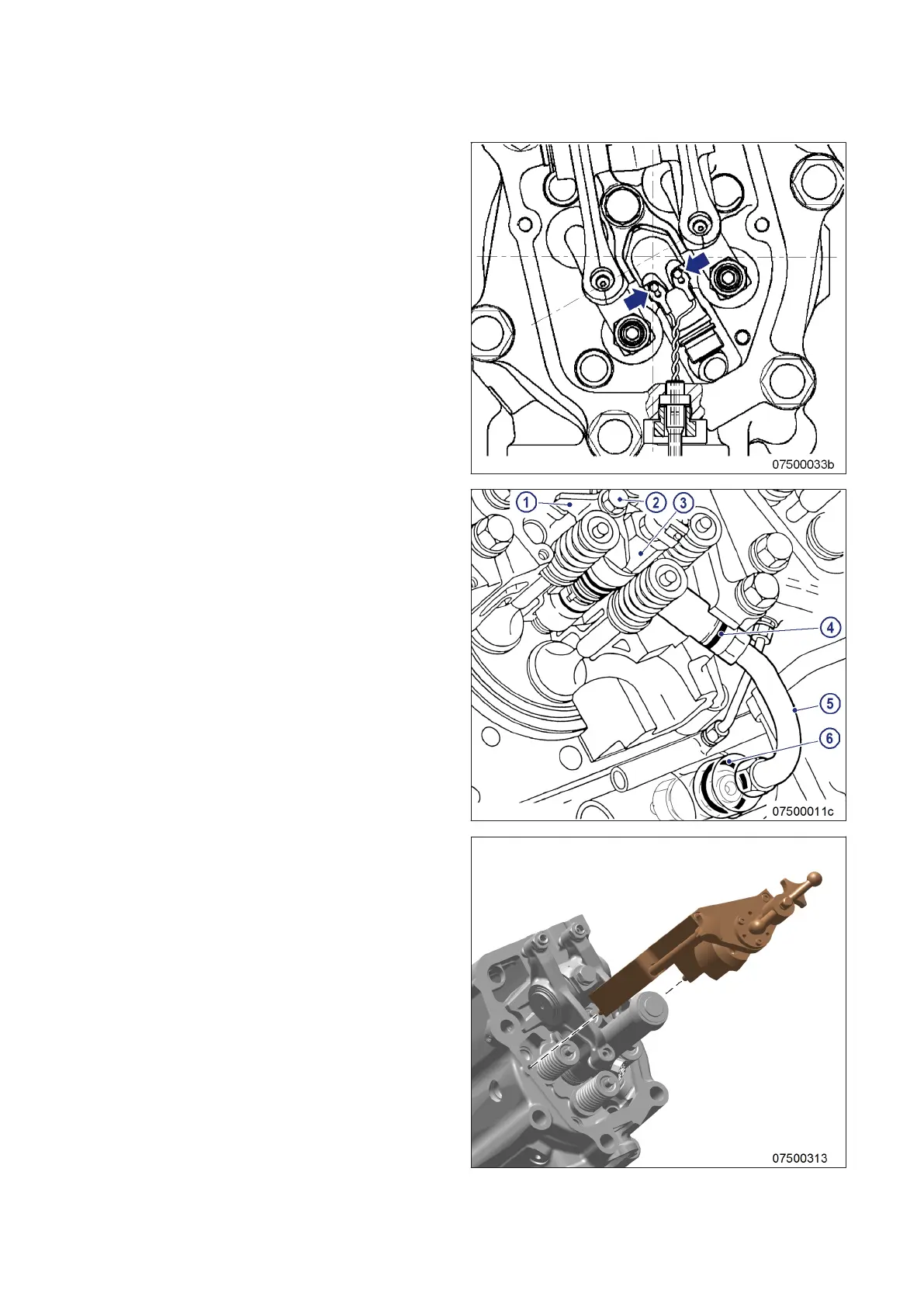 07500033b

1
2
3
4
5
6
07500011c

07500313