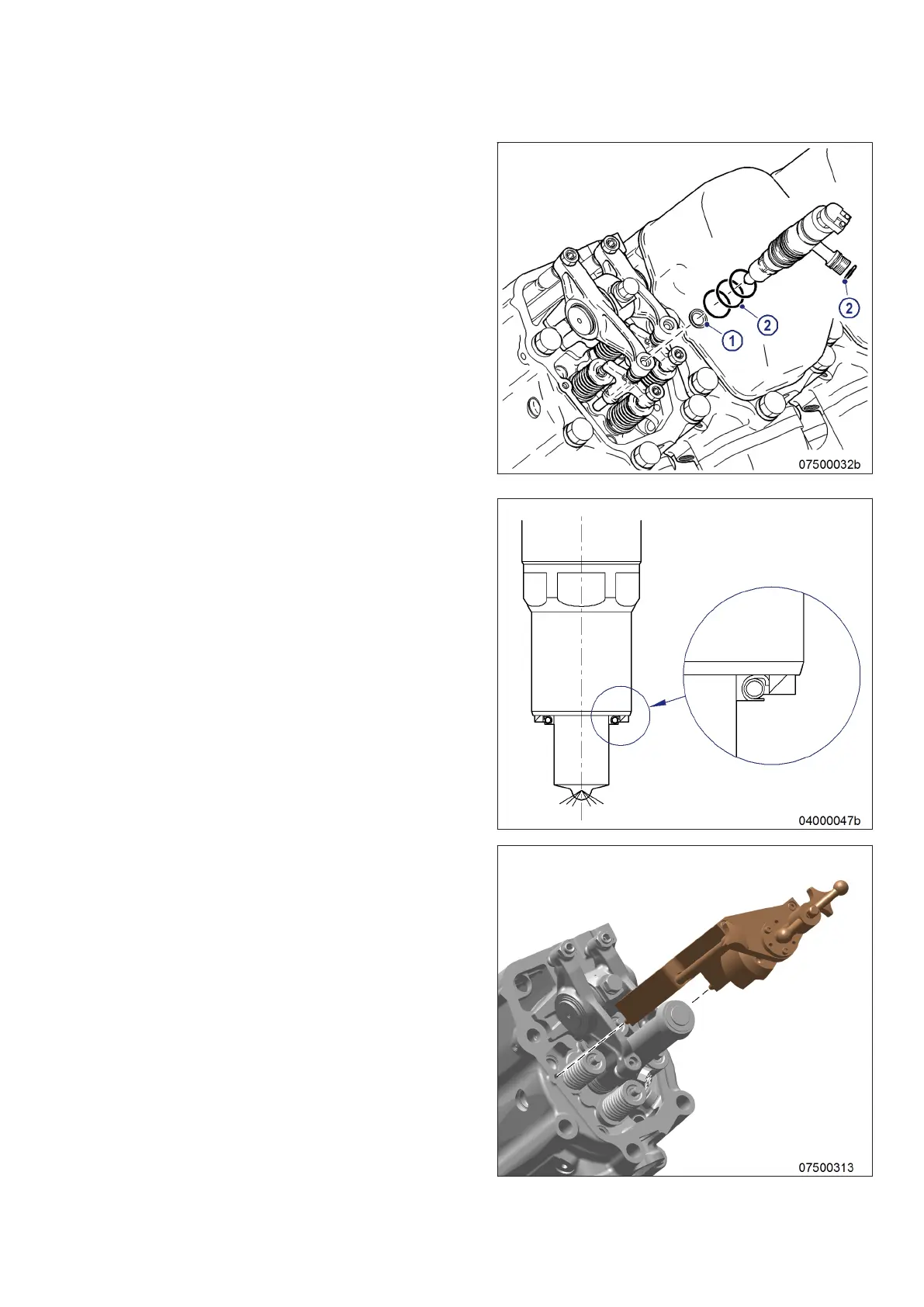 1
2
2
07500032b

04000047b

07500313