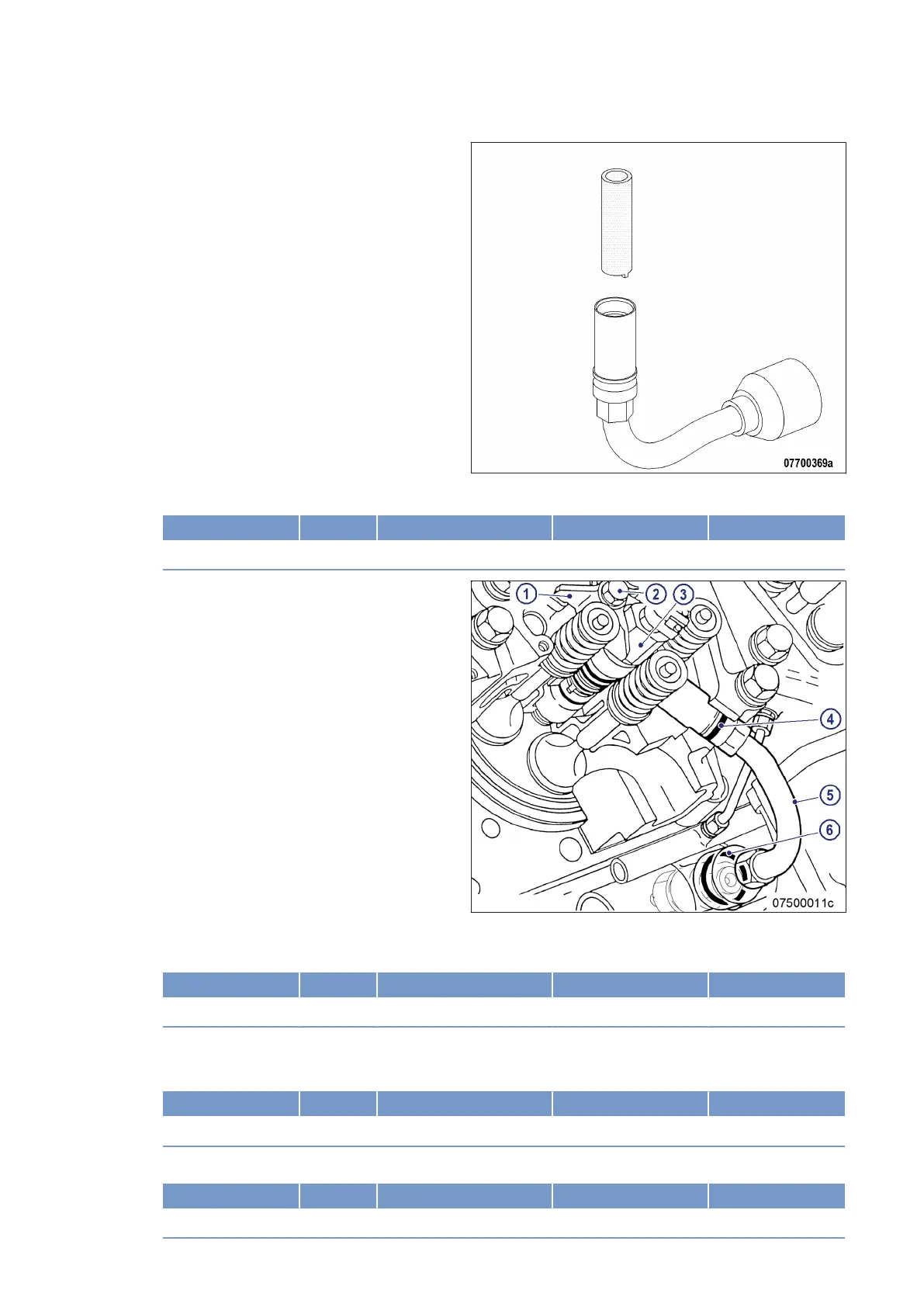 07700369a

1
2
3
4
5
6
07500011c