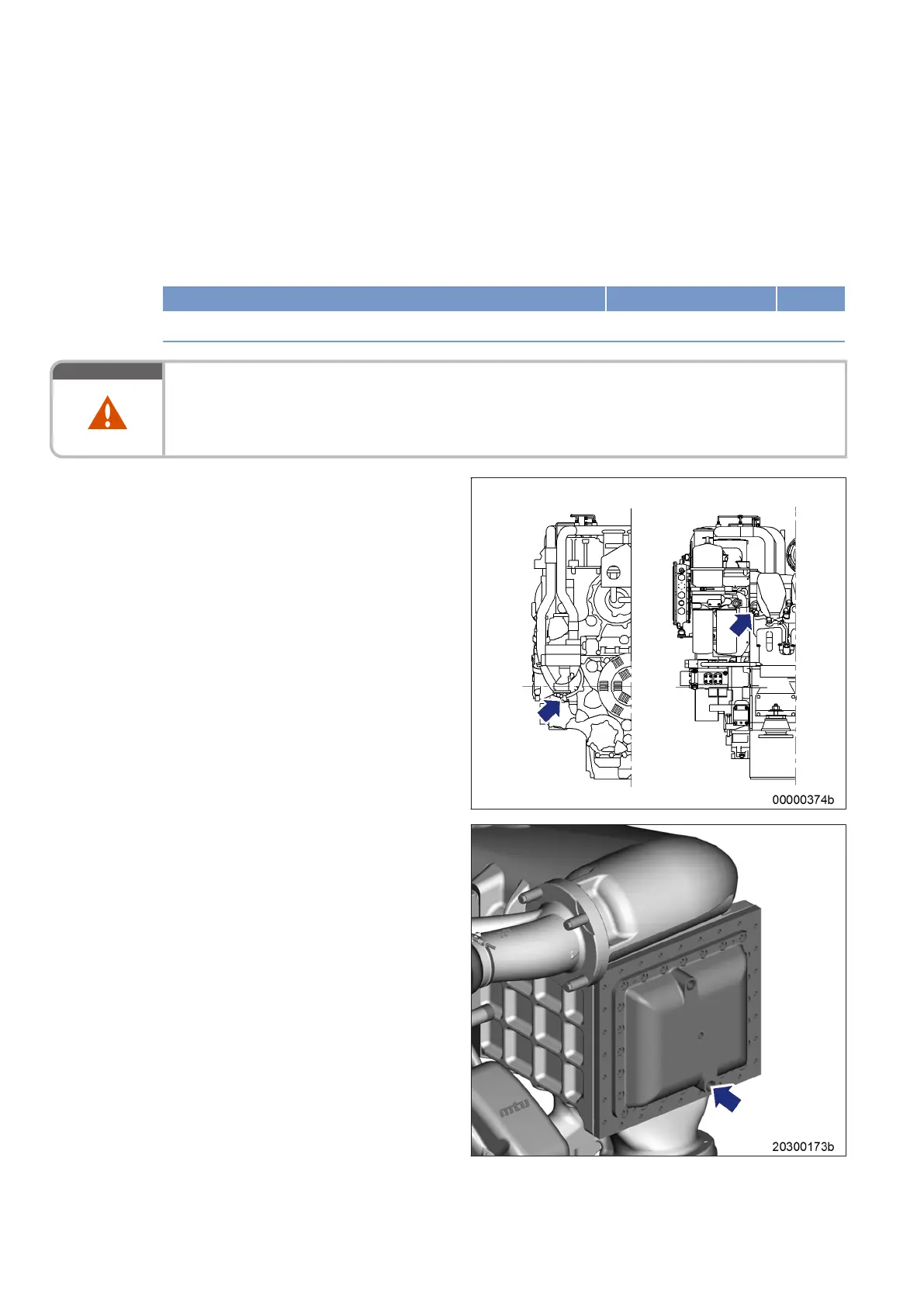 00000374b

mtu

20300173b