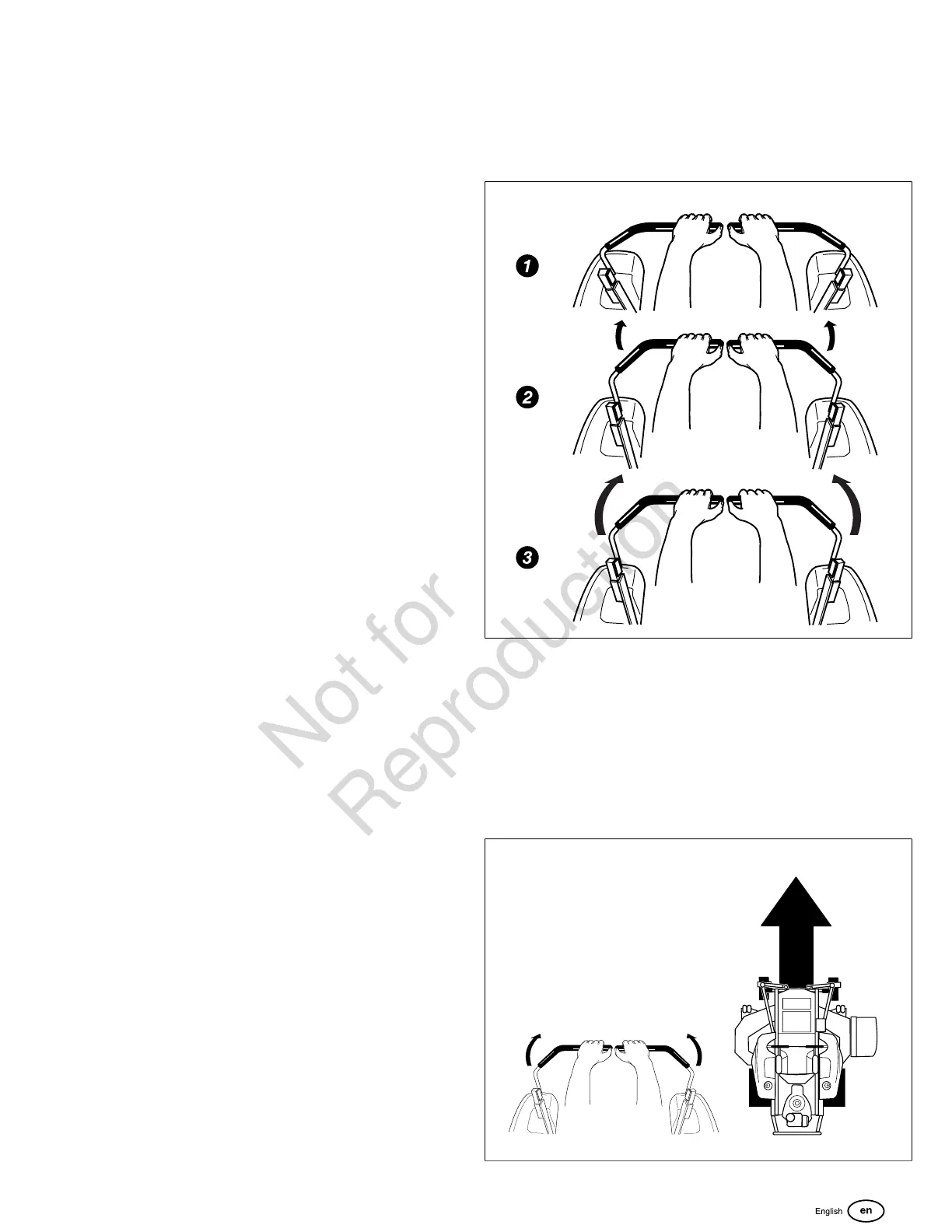 1

2

3

Not for Reproduction

English en