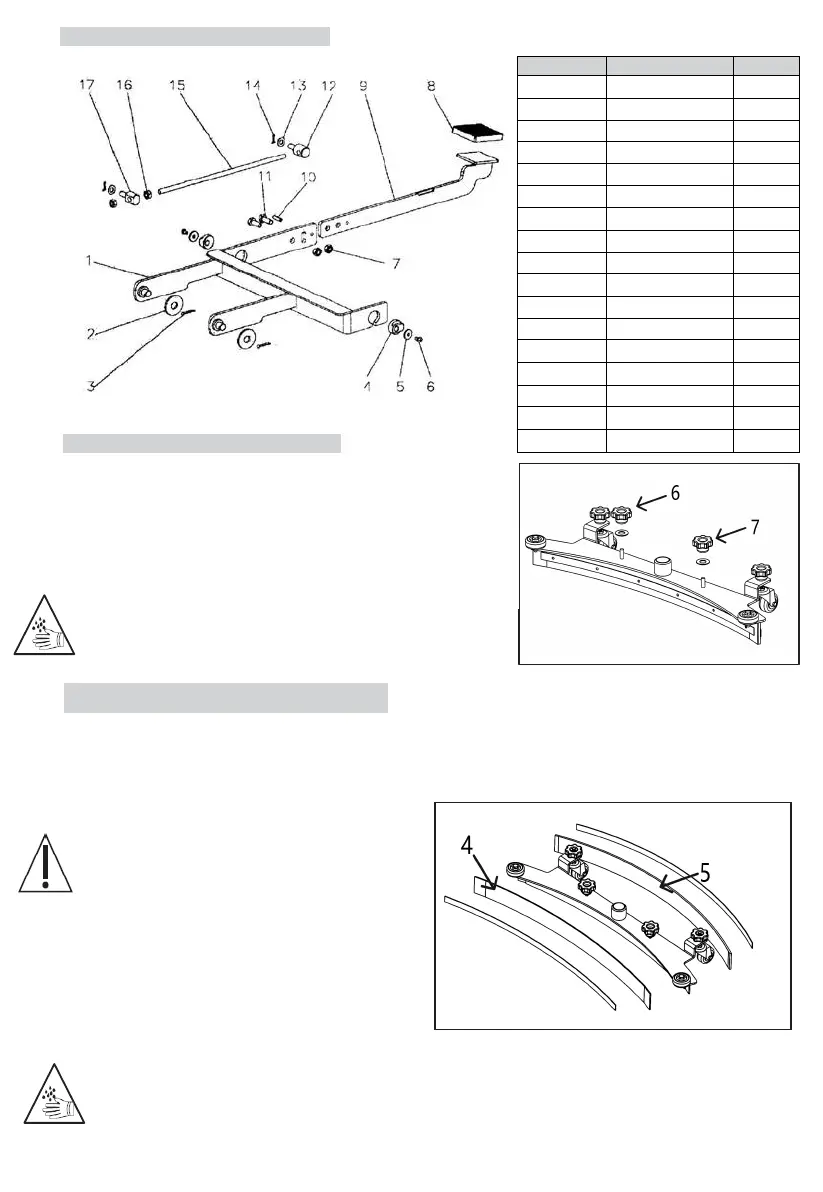 17 16 15 14 13 12 9 8

11 10

1 7

2

3 4 5 6

6

7

4

5