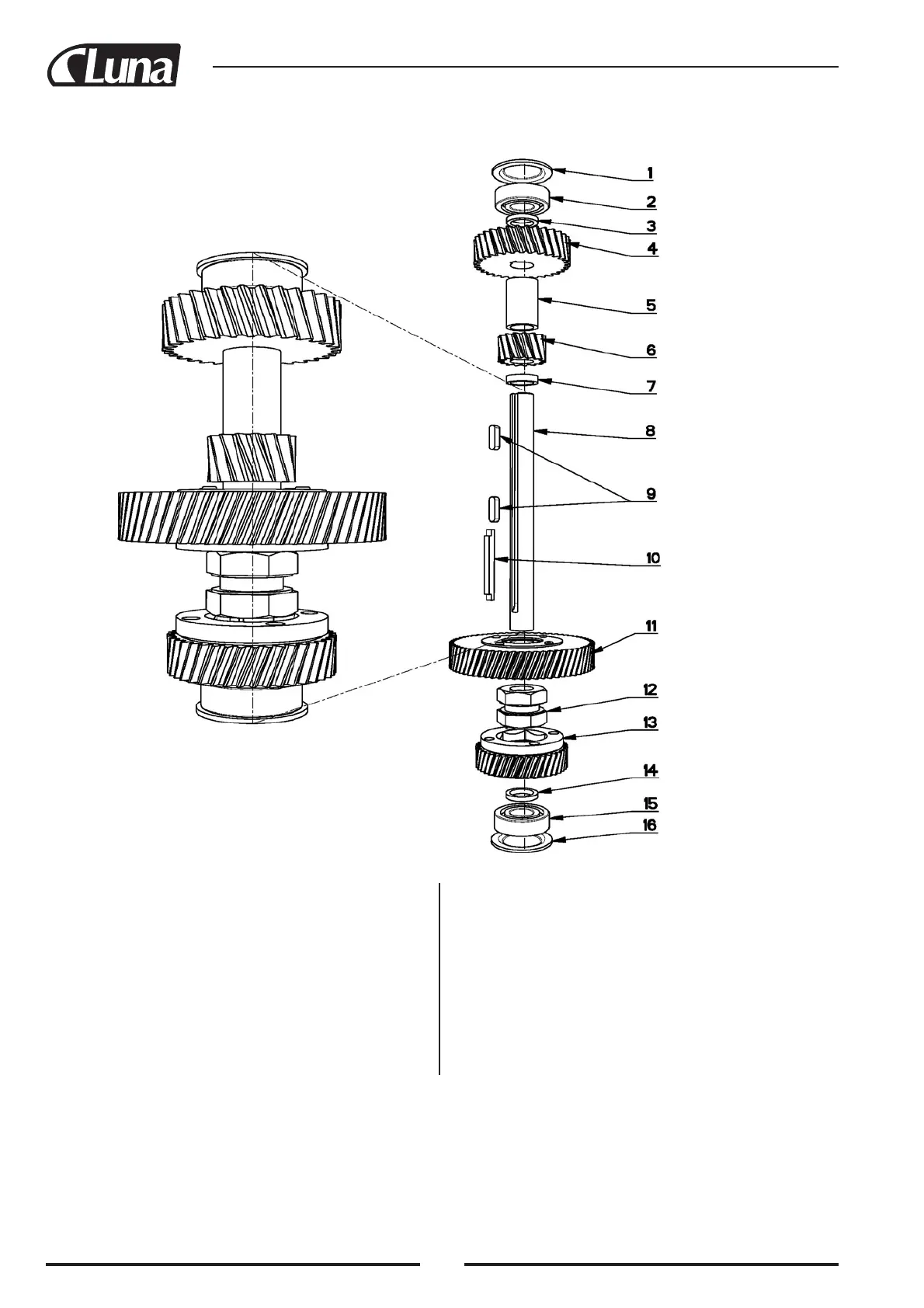 Luna

1
2
3
4
5
6
7
8
9
10
11
12
13
14
15
16