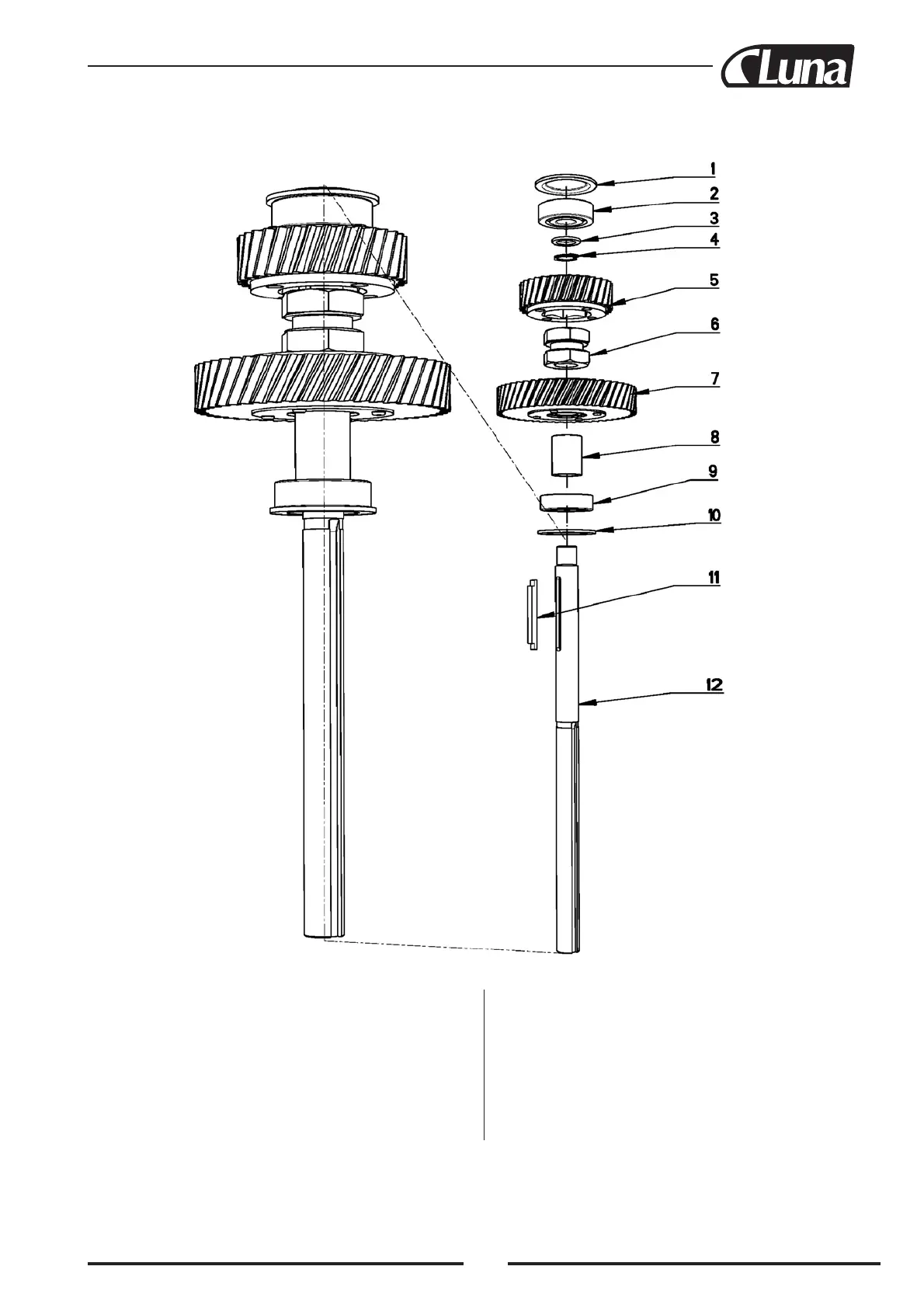 Luna

1
2
3
4
5
6
7
8
9
10
11
12