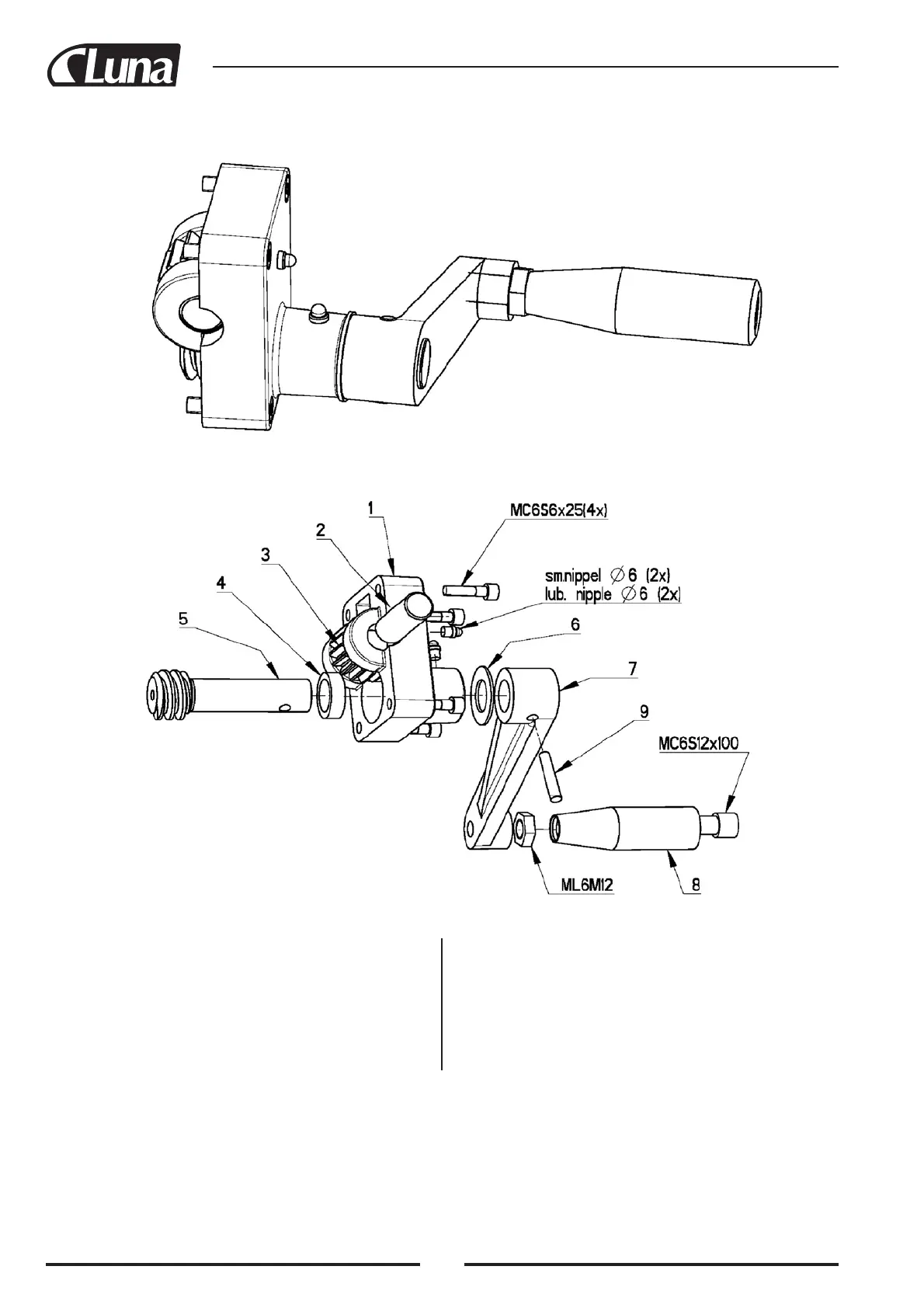 Luna

1
2
3
4
5
MC6S6x25(4x)
sm.nippel $\varnothing$ 6 (2x)
lub. nipple $\varnothing$ 6 (2x)
6
7
9
MC6S12x100
ML6M12
8