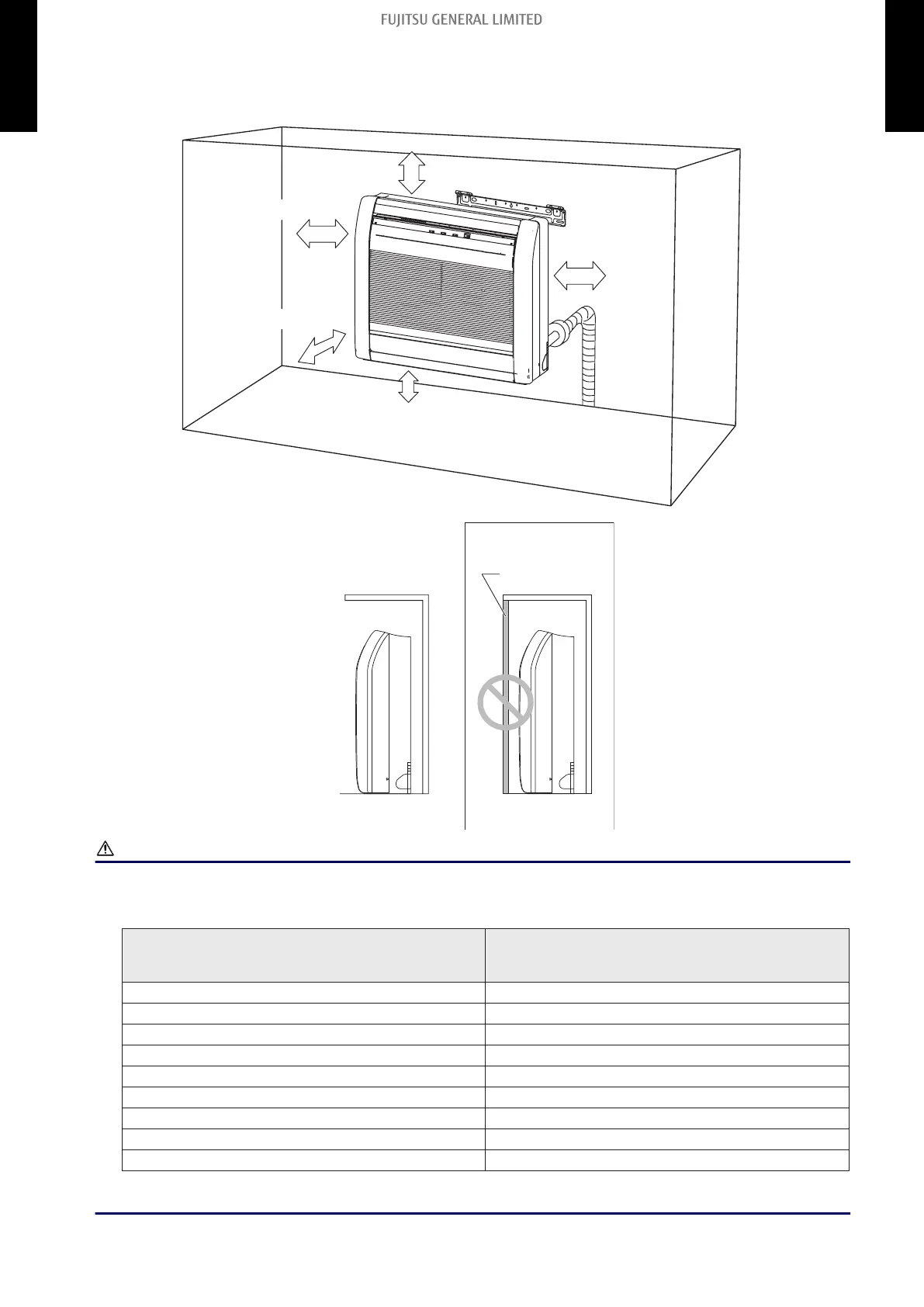 FUJITSU GENERAL LIMITED